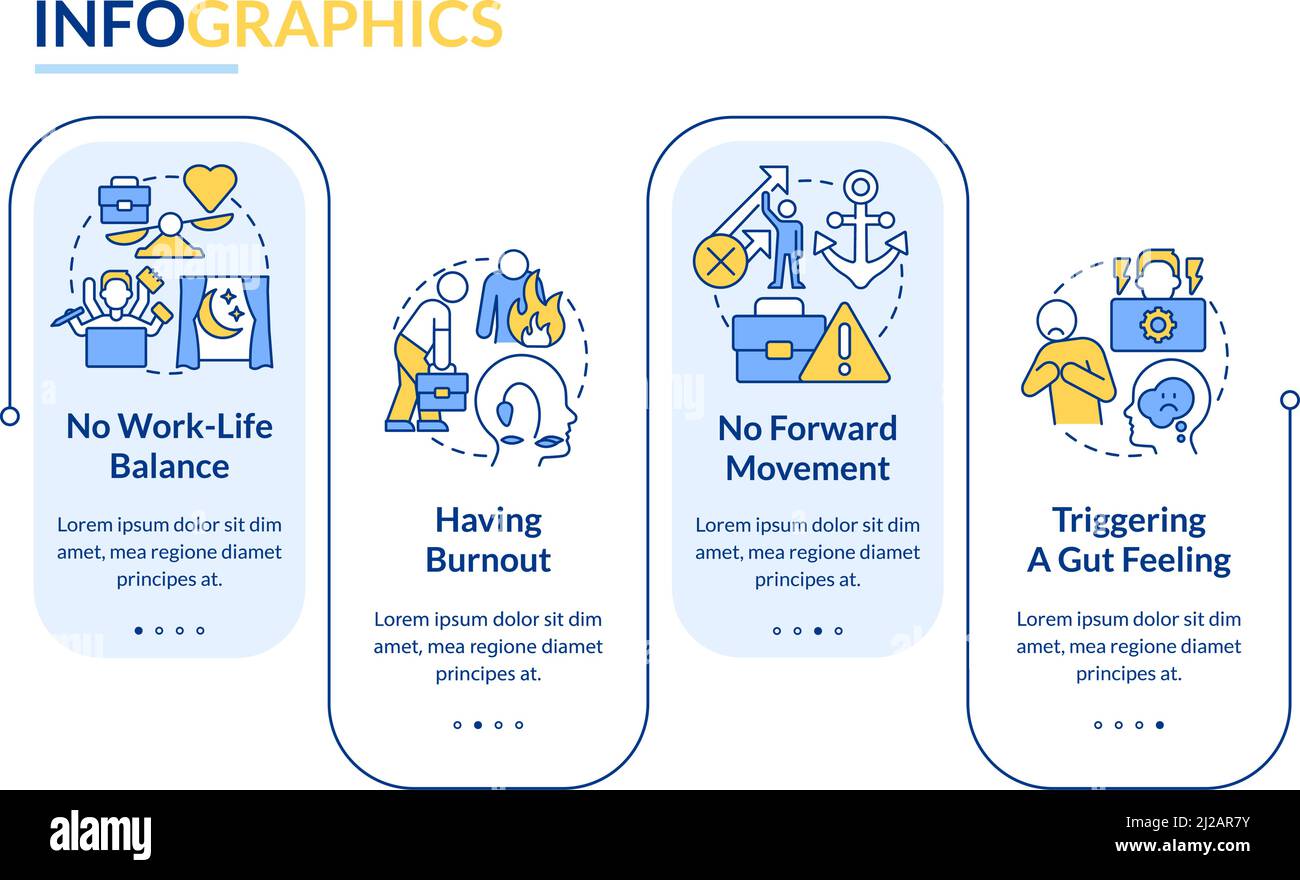 INFOGRAPHICS

No Work-Life Balance

Lorem ipsum dolor sit dim amet, mea regione diamet principes at.

Having Burnout

Lorem ipsum dolor sit dim amet, mea regione diamet principes at.

No Forward Movement

Lorem ipsum dolor sit dim amet, mea regione diamet principes at.

Triggering A Gut Feeling

Lorem ipsum dolor sit dim amet, mea regione diamet principes at.

alamy

Image ID: 2J2AR7Y
www.alamy.com