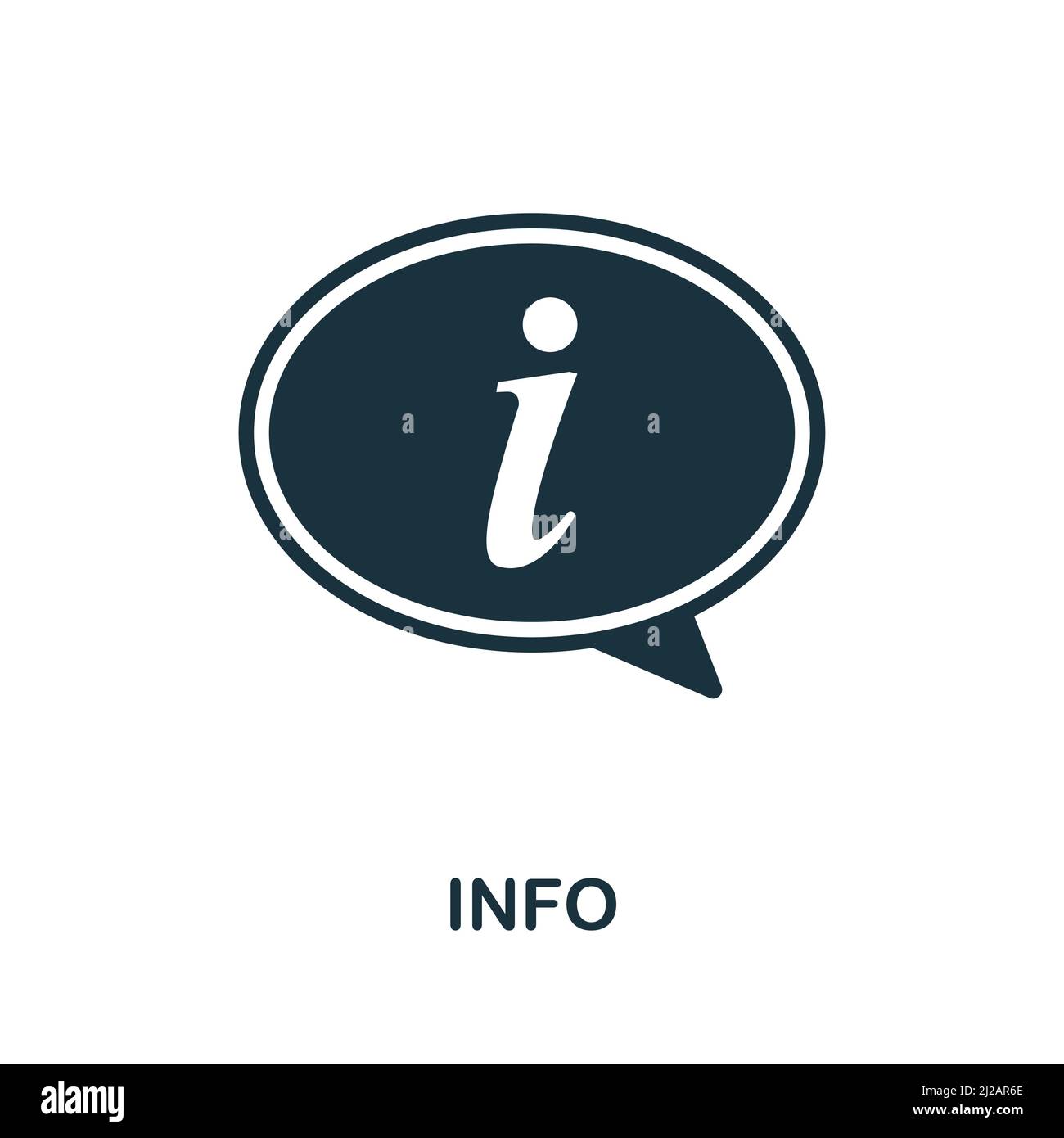 i

INFO

alamy

Image ID: 2J2AR6E
www.alamy.com