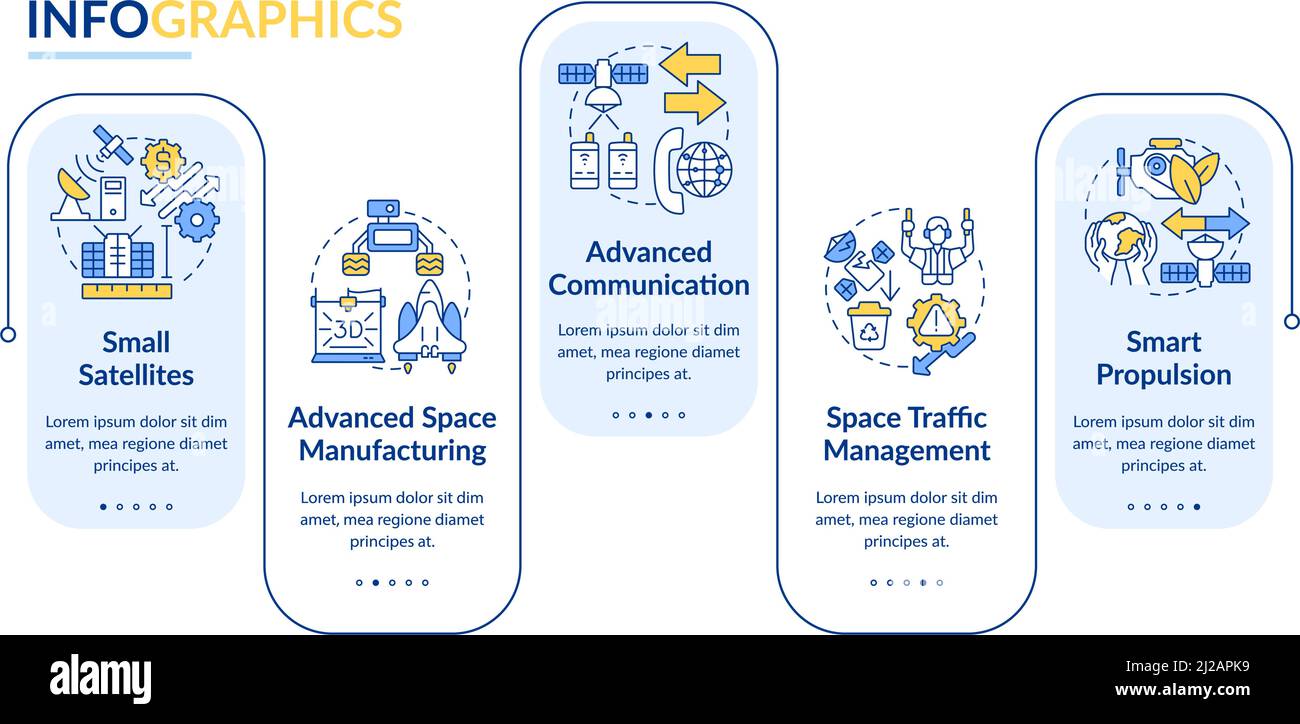 INFOGRAPHICS

Small Satellites

Lorem ipsum dolor sit dim amet, mea regione diamet principes at.

3D

Advanced Space Manufacturing

Lorem ipsum dolor sit dim amet, mea regione diamet principes at.

Advanced Communication

Lorem ipsum dolor sit dim amet, mea regione diamet principes at.

Space Traffic Management

Lorem ipsum dolor sit dim amet, mea regione diamet principes at.

Smart Propulsion

Lorem ipsum dolor sit dim amet, mea regione diamet principes at.

alamy

Image ID: 2J2APK9
www.alamy.com