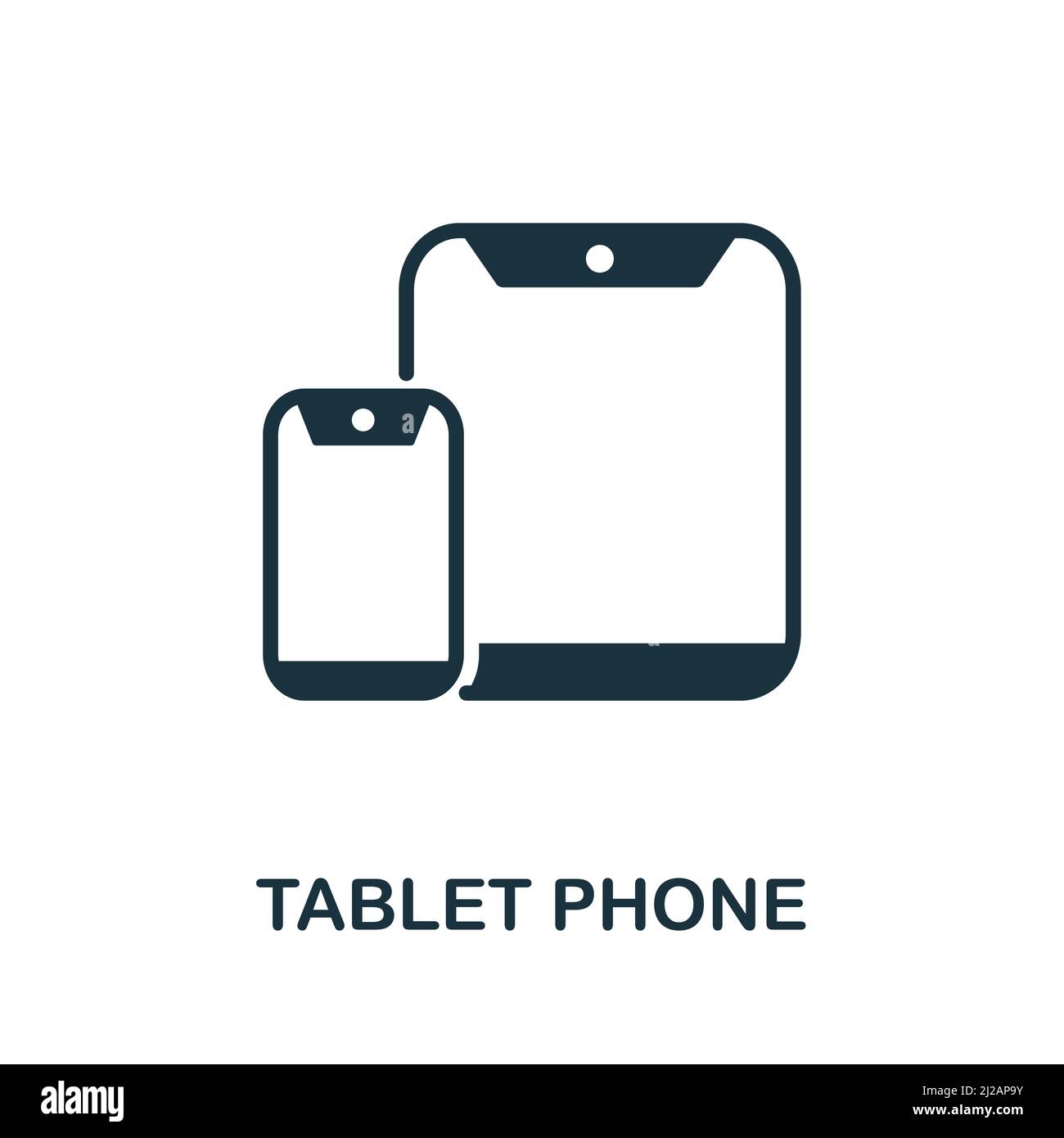 TABLET PHONE

alamy

Image ID: 2J2AP9Y
www.alamy.com