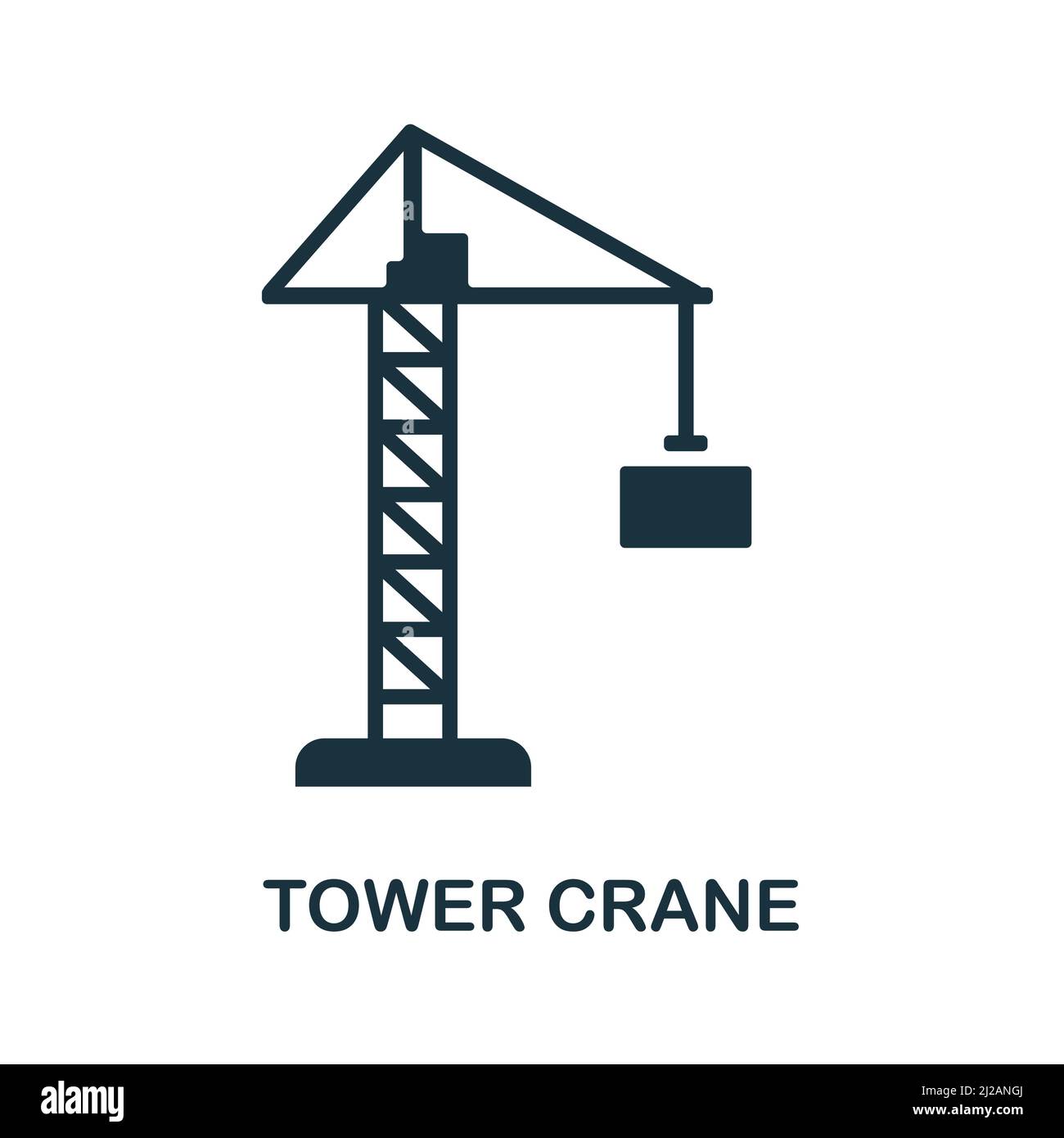 TOWER CRANE

alamy

Image ID: 2J2ANGJ
www.alamy.com