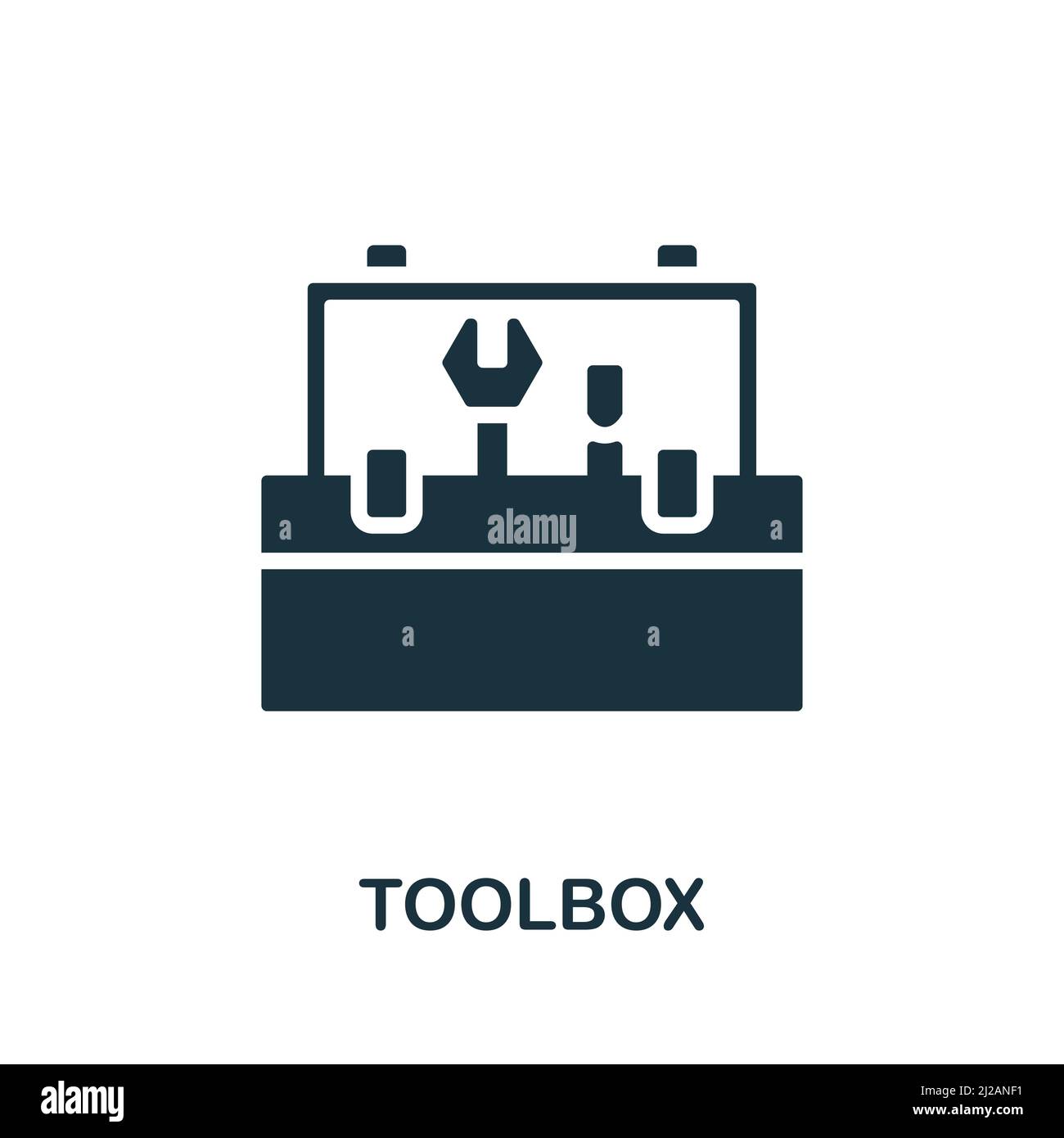 a alamy a

a a

TOOLBOX

alamy

Image ID: 2J2ANF1
www.alamy.com