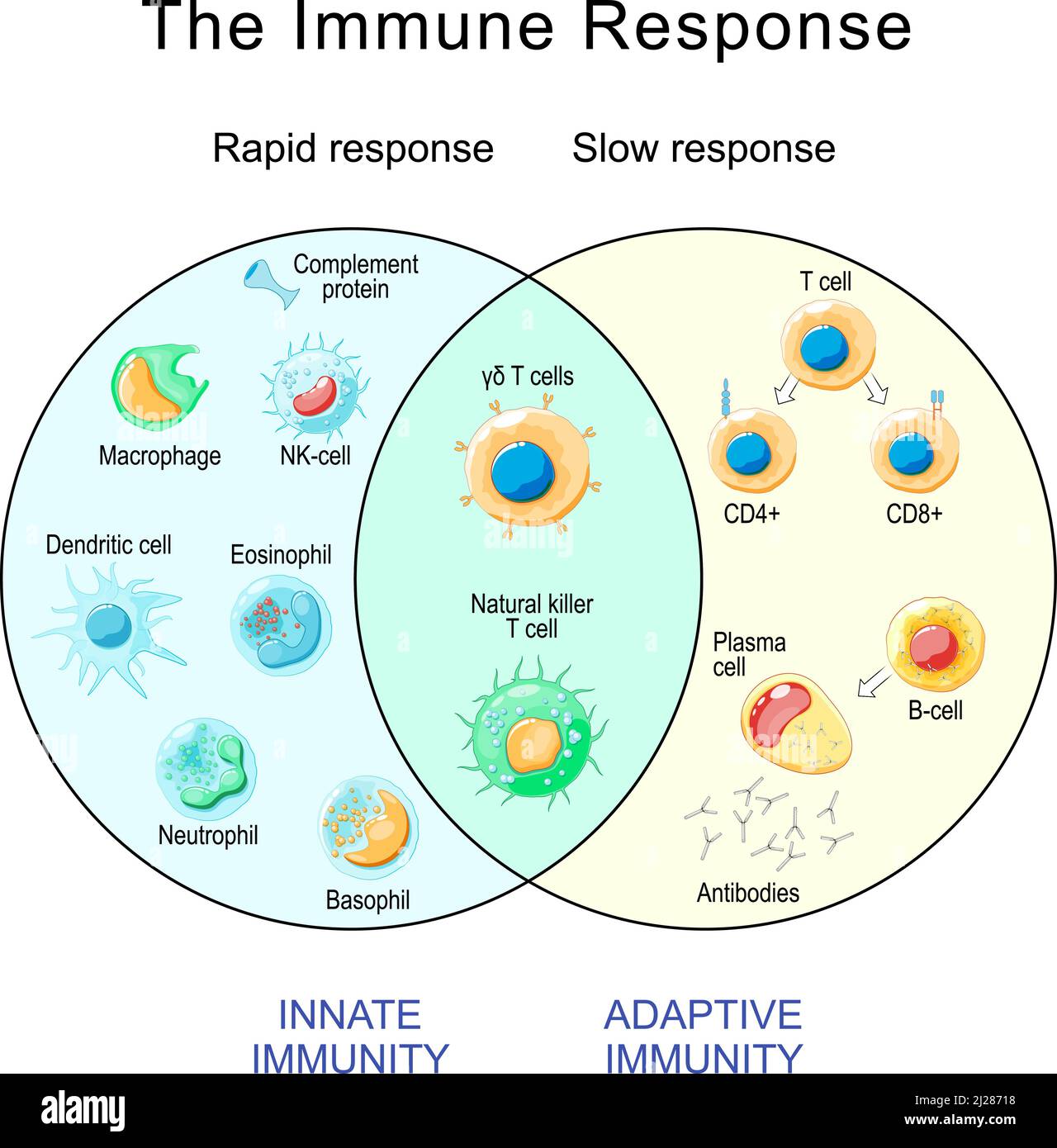 The Immune Response

Rapid response

Slow response

Complement protein

Macrophage

NK-cell

Dendritic cell

Eosinophil

Neutrophil

Basophil

γδ T cells

Natural killer T cell

T cell

CD4+

CD8+

Plasma cell

B-cell

Antibodies

INNATE IMMUNITY

ADAPTIVE IMMUNITY

alamy

Image ID: 2J28718
www.alamy.com