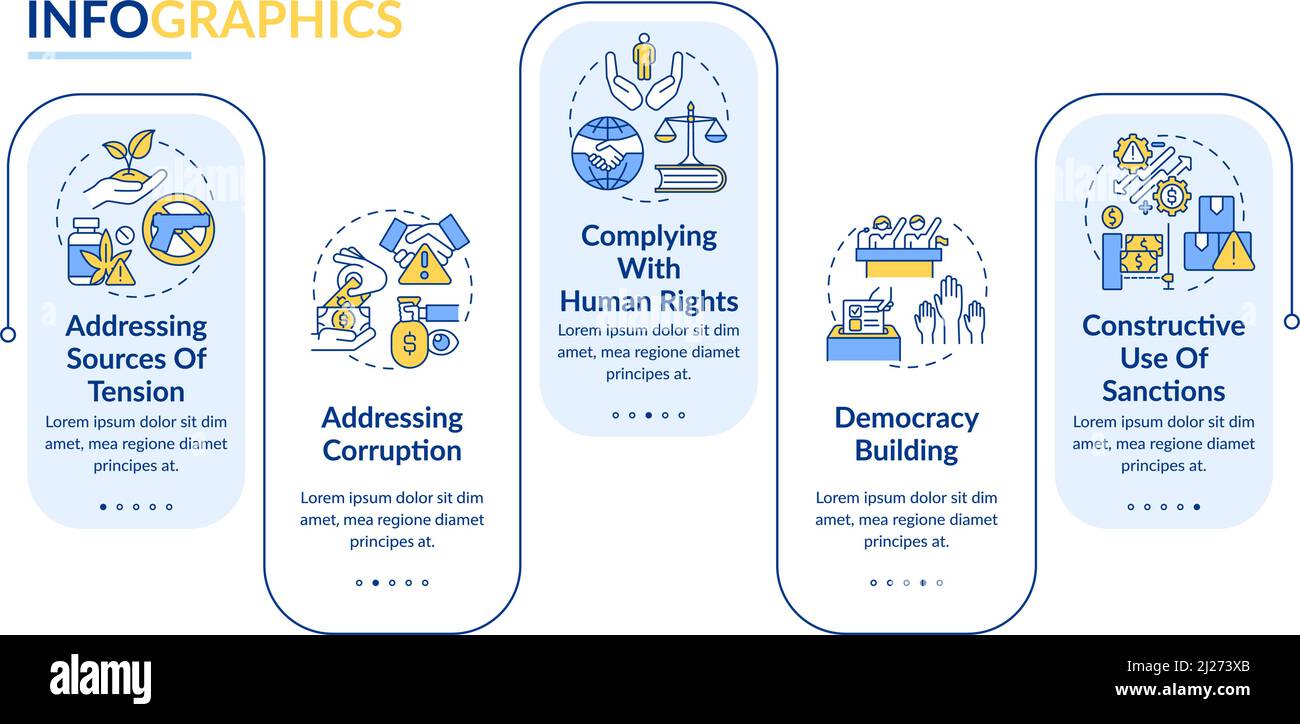 INFOGRAPHICS

Addressing Sources Of Tension

Lorem ipsum dolor sit dim amet, mea regione diamet principes at.

Addressing Corruption

Lorem ipsum dolor sit dim amet, mea regione diamet principes at.

Complying With Human Rights

Lorem ipsum dolor sit dim amet, mea regione diamet principes at.

Democracy Building

Lorem ipsum dolor sit dim amet, mea regione diamet principes at.

Constructive Use Of Sanctions

Lorem ipsum dolor sit dim amet, mea regione diamet principes at.

alamy

Image ID: 2J273XB
www.alamy.com