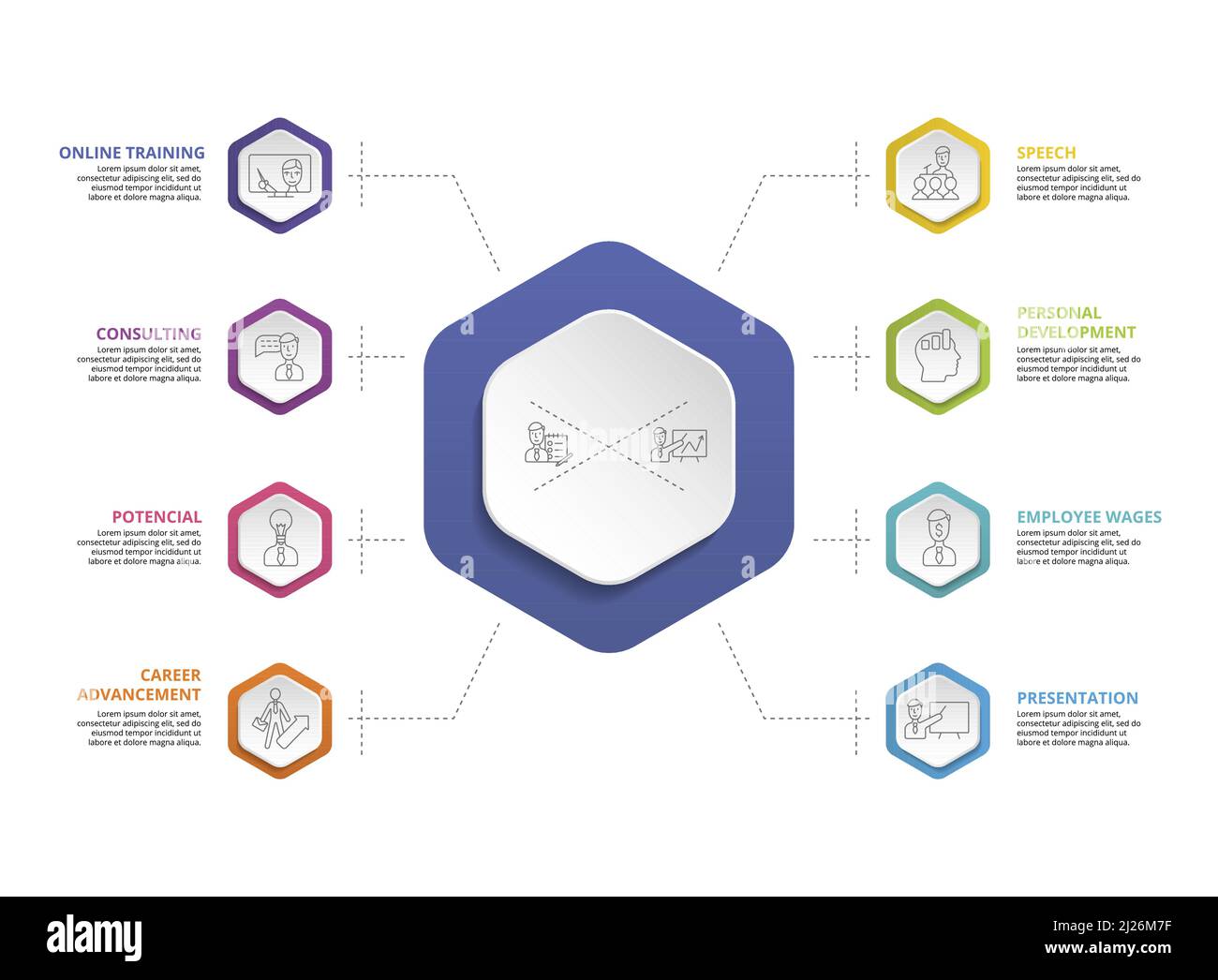 ONLINE TRAINING
Lorem ipsum dolor sit amet, consectetur adipiscing elit, sed do eiusmod tempor incididunt ut labore et dolore magna aliqua.

CONSULTING
Lorem ipsum dolor sit amet, consectetur adipiscing elit, sed do eiusmod tempor incididunt ut labore et dolore magna aliqua.

POTENCIAL
Lorem ipsum dolor sit amet, consectetur adipiscing elit, sed do eiusmod tempor incididunt ut labore et dolore magna aliqua.

CAREER ADVANCEMENT
Lorem ipsum dolor sit amet, consectetur adipiscing elit, sed do eiusmod tempor incididunt ut labore et dolore magna aliqua.

SPEECH
Lorem ipsum dolor sit amet, consectetur adipiscing elit, sed do eiusmod tempor incididunt ut labore et dolore magna aliqua.

PERSONAL DEVELOPMENT
Lorem ipsum dolor sit amet, consectetur adipiscing elit, sed do eiusmod tempor incididunt ut labore et dolore magna aliqua.

EMPLOYEE WAGES
Lorem ipsum dolor sit amet, consectetur adipiscing elit, sed do eiusmod tempor incididunt ut labore et dolore magna aliqua.

PRESENTATION
Lorem ipsum dolor sit amet, consectetur adipiscing elit, sed do eiusmod tempor incididunt ut labore et dolore magna aliqua.

alamy
Image ID: 2J26M7F
www.alamy.com