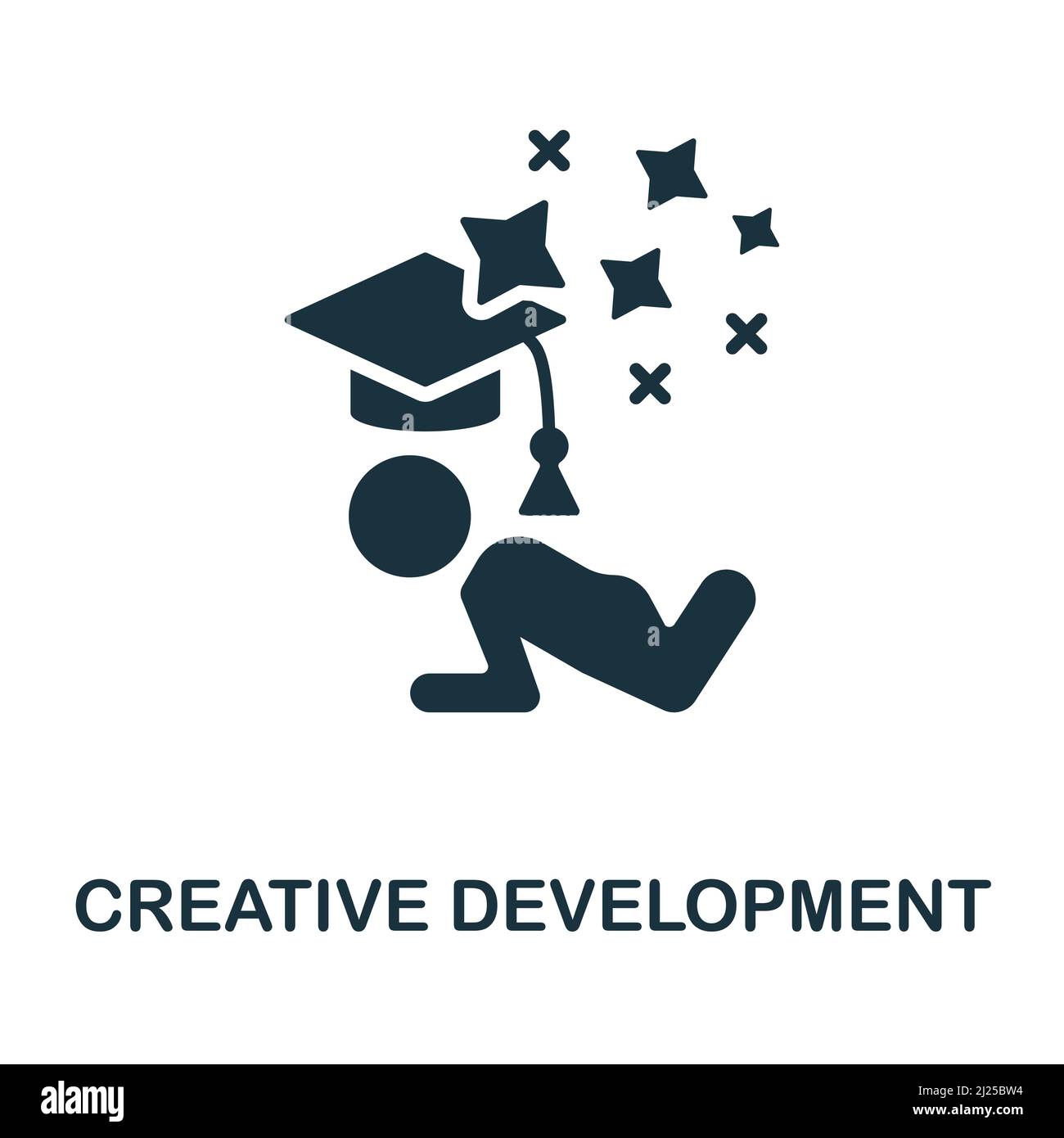 CREATIVE DEVELOPMENT

alamy

Image ID: 2J25BW4
www.alamy.com