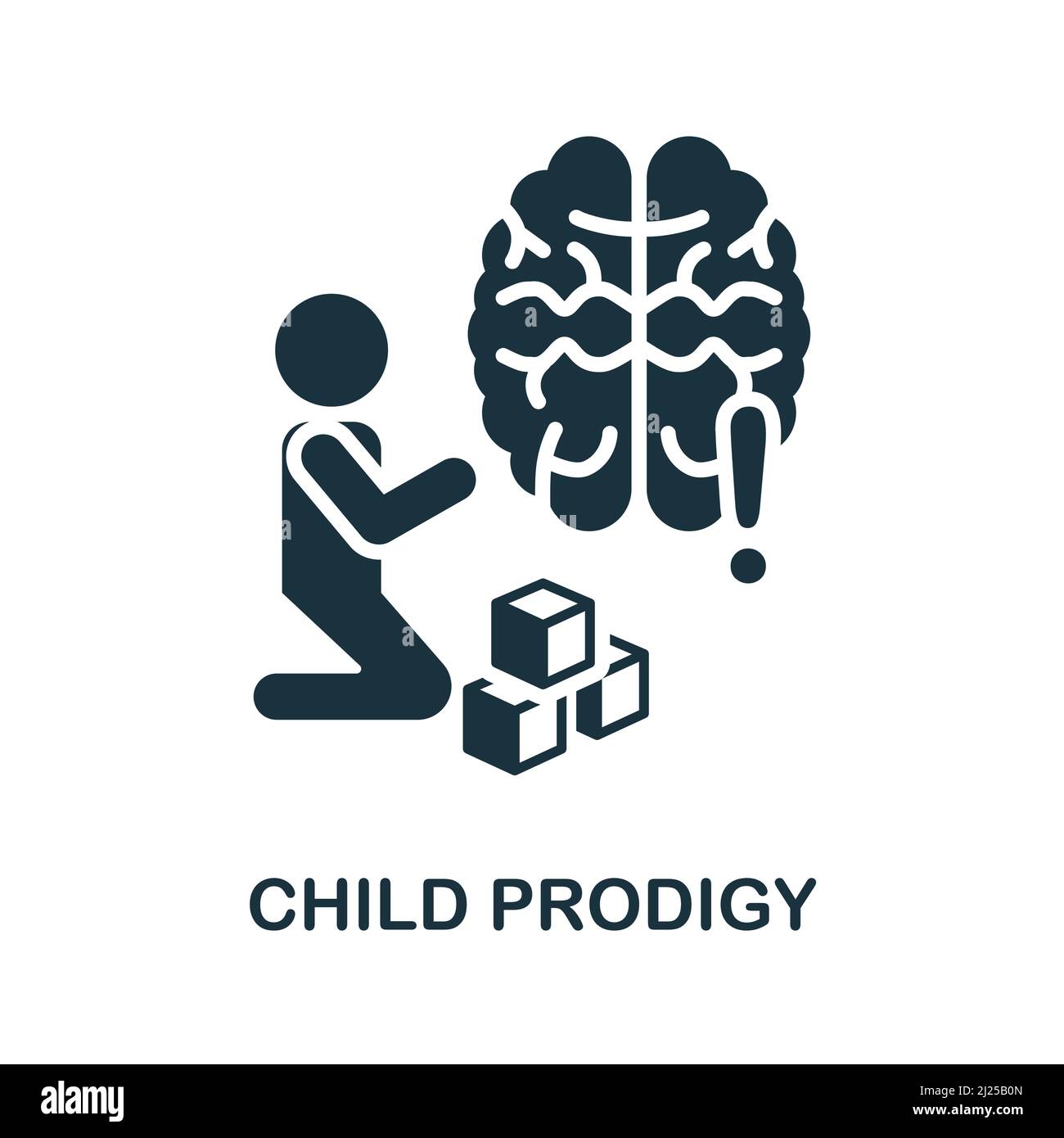 CHILD PRODIGY

alamy

Image ID: 2J25B0N
www.alamy.com