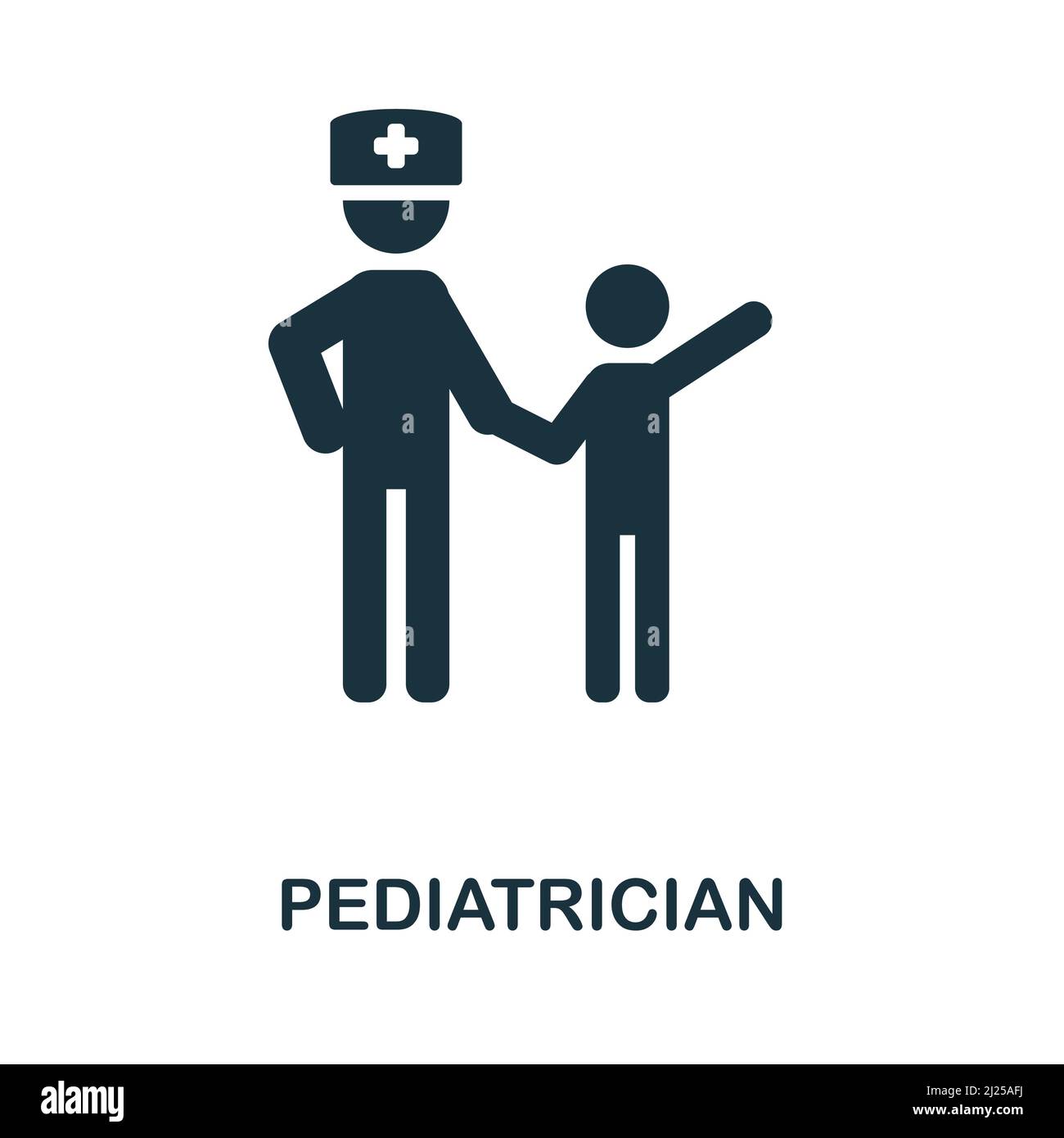 PEDIATRICIAN

alamy

Image ID: 2J25AFJ
www.alamy.com