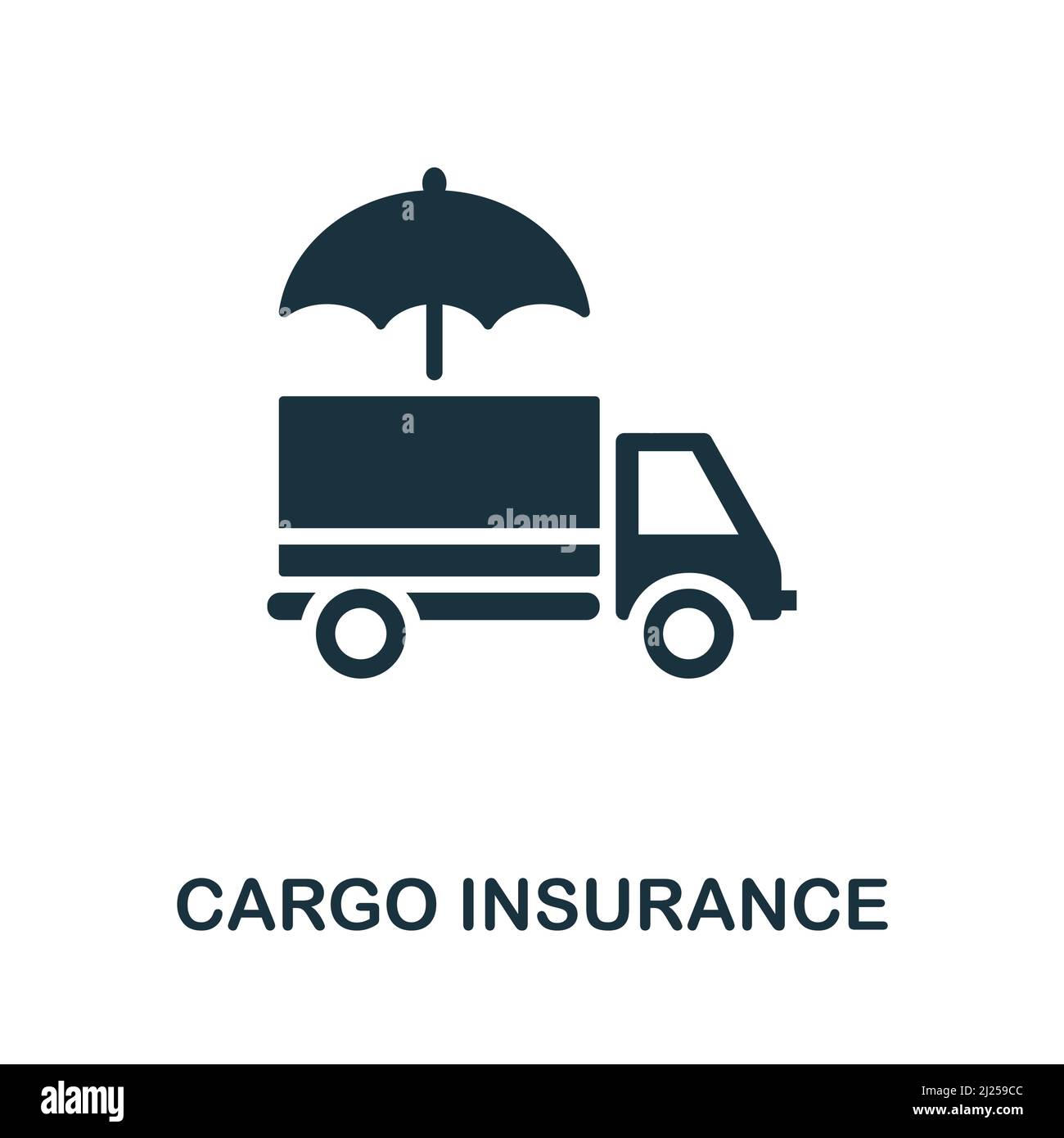 a

a

alamy

a

a

CARGO INSURANCE

alamy

Image ID: 2J259CC
www.alamy.com