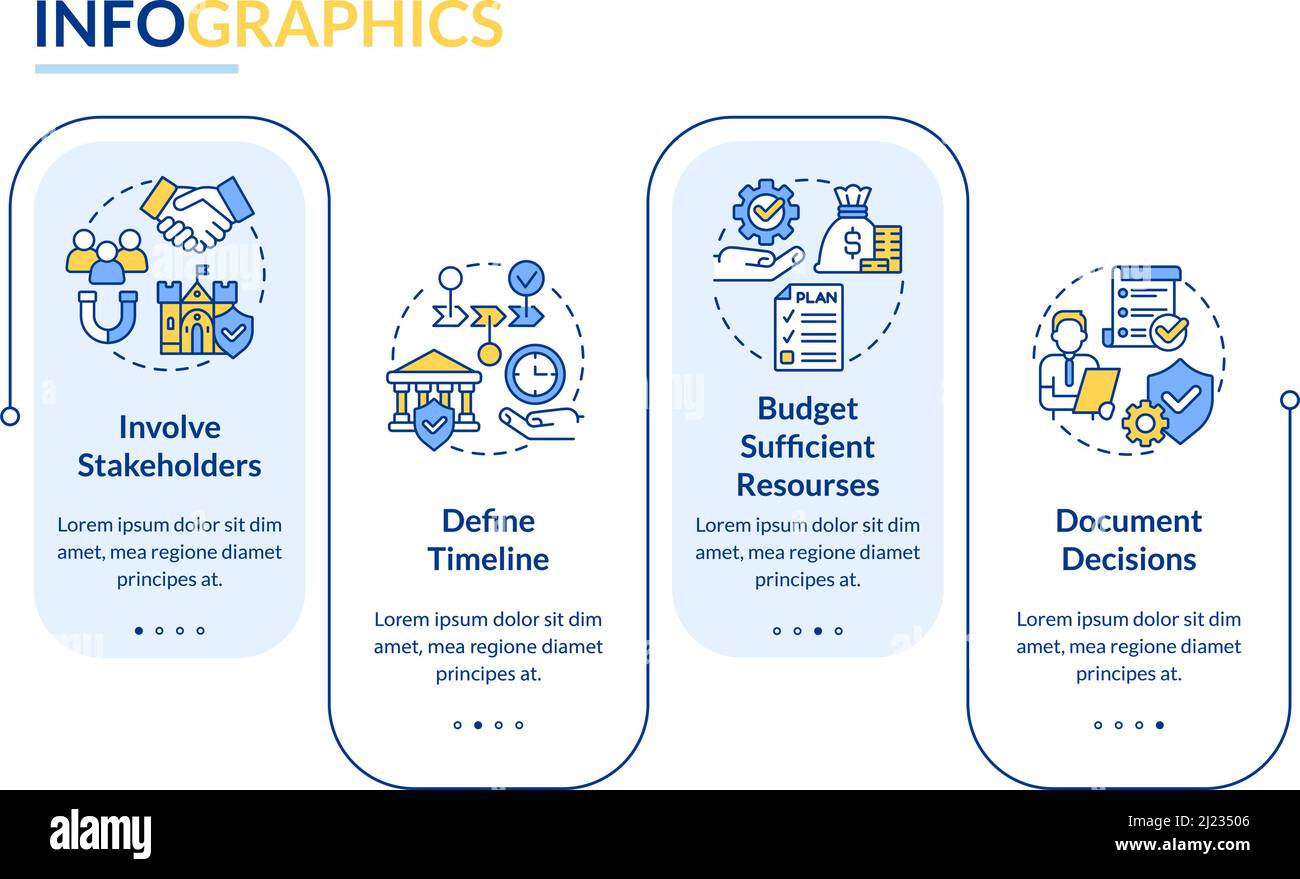 INFOGRAPHICS

Involve Stakeholders

Lorem ipsum dolor sit dim amet, mea regione diamet principes at.

Define Timeline

Lorem ipsum dolor sit dim amet, mea regione diamet principes at.

PLAN

Budget Sufficient Resourses

Lorem ipsum dolor sit dim amet, mea regione diamet principes at.

Document Decisions

Lorem ipsum dolor sit dim amet, mea regione diamet principes at.

alamy

Image ID: 2J23506
www.alamy.com