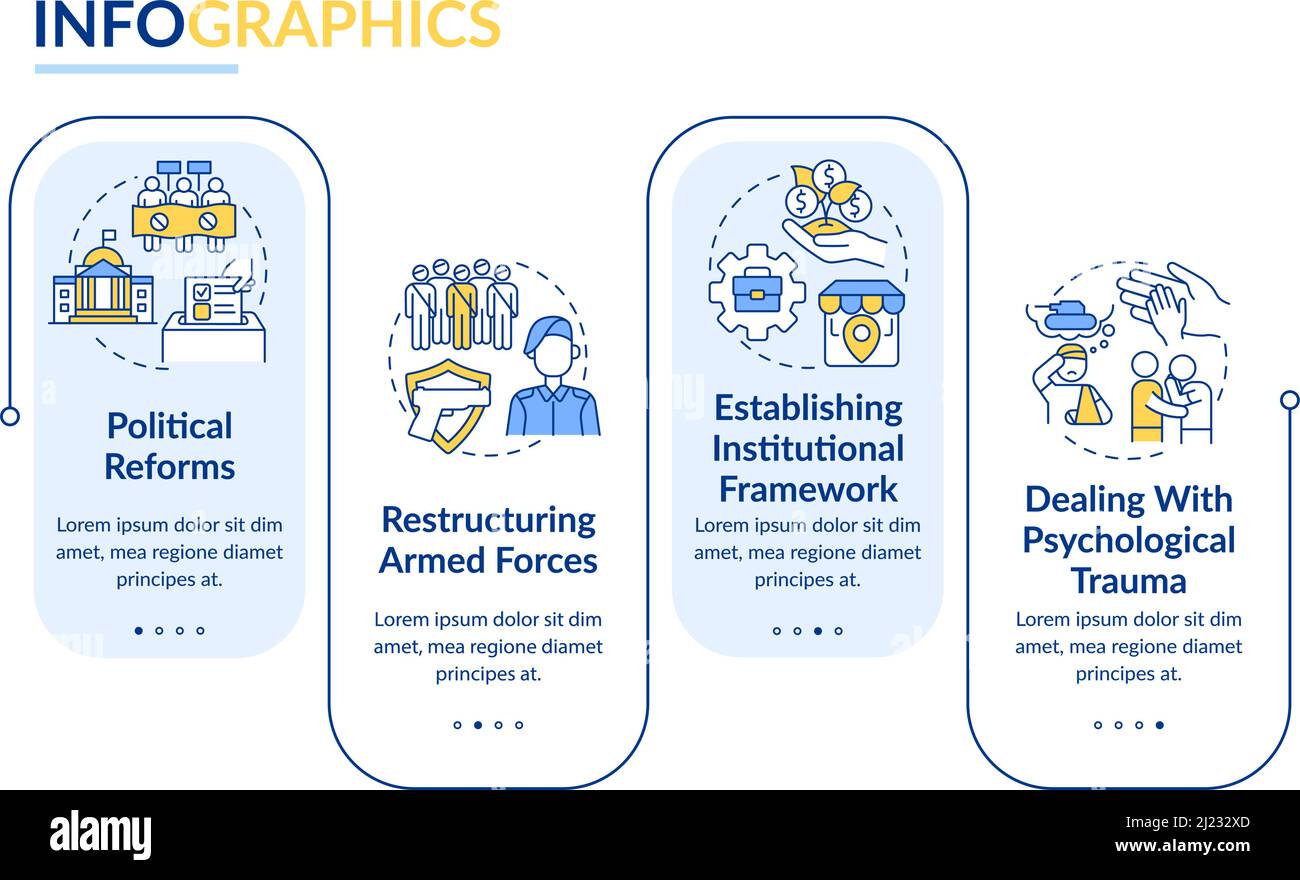 INFOGRAPHICS

Political Reforms

Lorem ipsum dolor sit dim amet, mea regione diamet principes at.

Restructuring Armed Forces

Lorem ipsum dolor sit dim amet, mea regione diamet principes at.

Establishing Institutional Framework

Lorem ipsum dolor sit dim amet, mea regione diamet principes at.

Dealing With Psychological Trauma

Lorem ipsum dolor sit dim amet, mea regione diamet principes at.

alamy

Image ID: 2J232XD
www.alamy.com