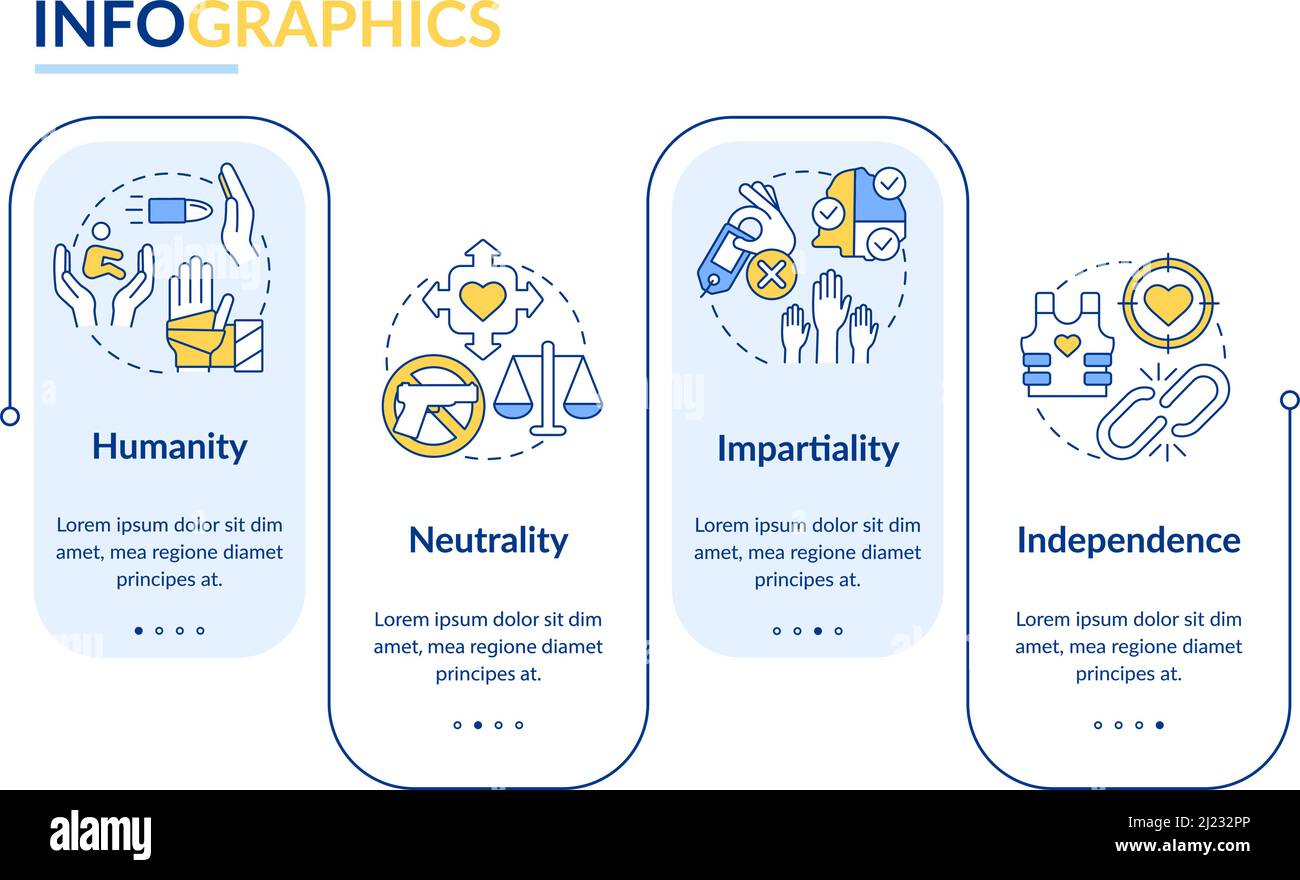 INFOGRAPHICS

Humanity

Lorem ipsum dolor sit dim amet, mea regione diamet principes at.

Neutrality

Lorem ipsum dolor sit dim amet, mea regione diamet principes at.

Impartiality

Lorem ipsum dolor sit dim amet, mea regione diamet principes at.

Independence

Lorem ipsum dolor sit dim amet, mea regione diamet principes at.

alamy

Image ID: 2J232PP
www.alamy.com