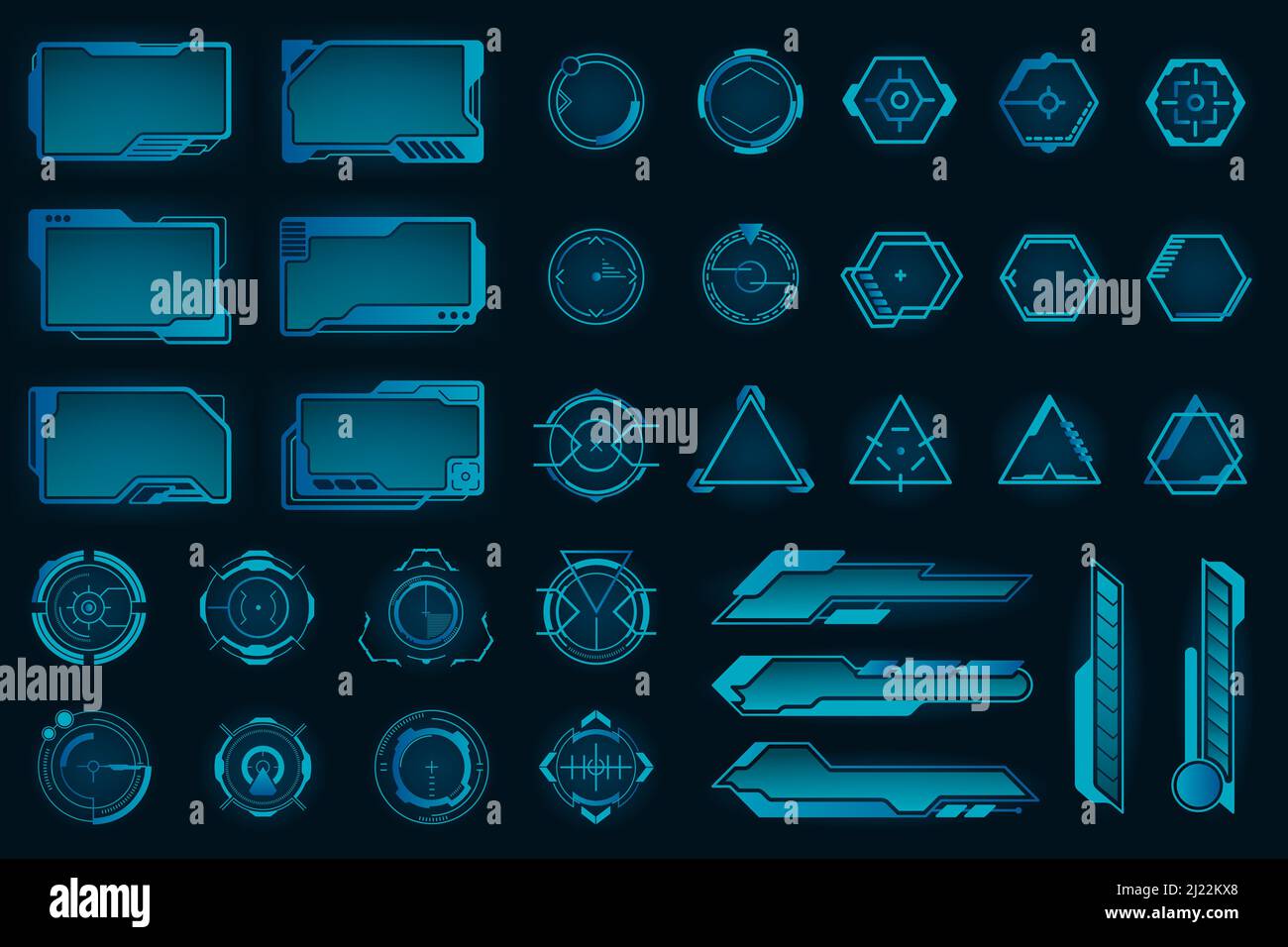 alamy

alamy

alamy

alamy

alamy

alamy

Image ID: 2J22KX8
www.alamy.com