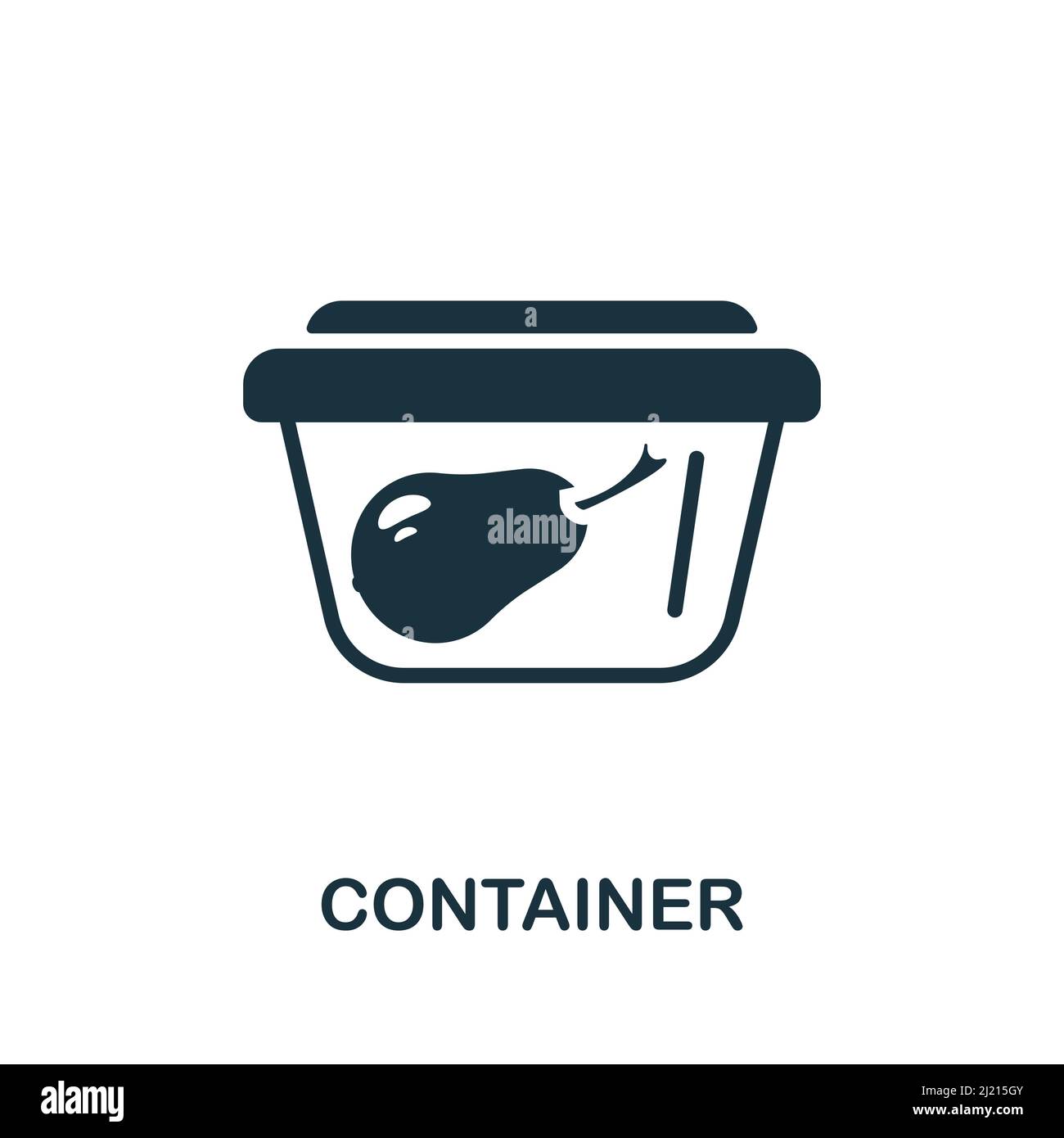 a

a

a

alamy

CONTAINER

alamy

Image ID: 2J215GY
www.alamy.com