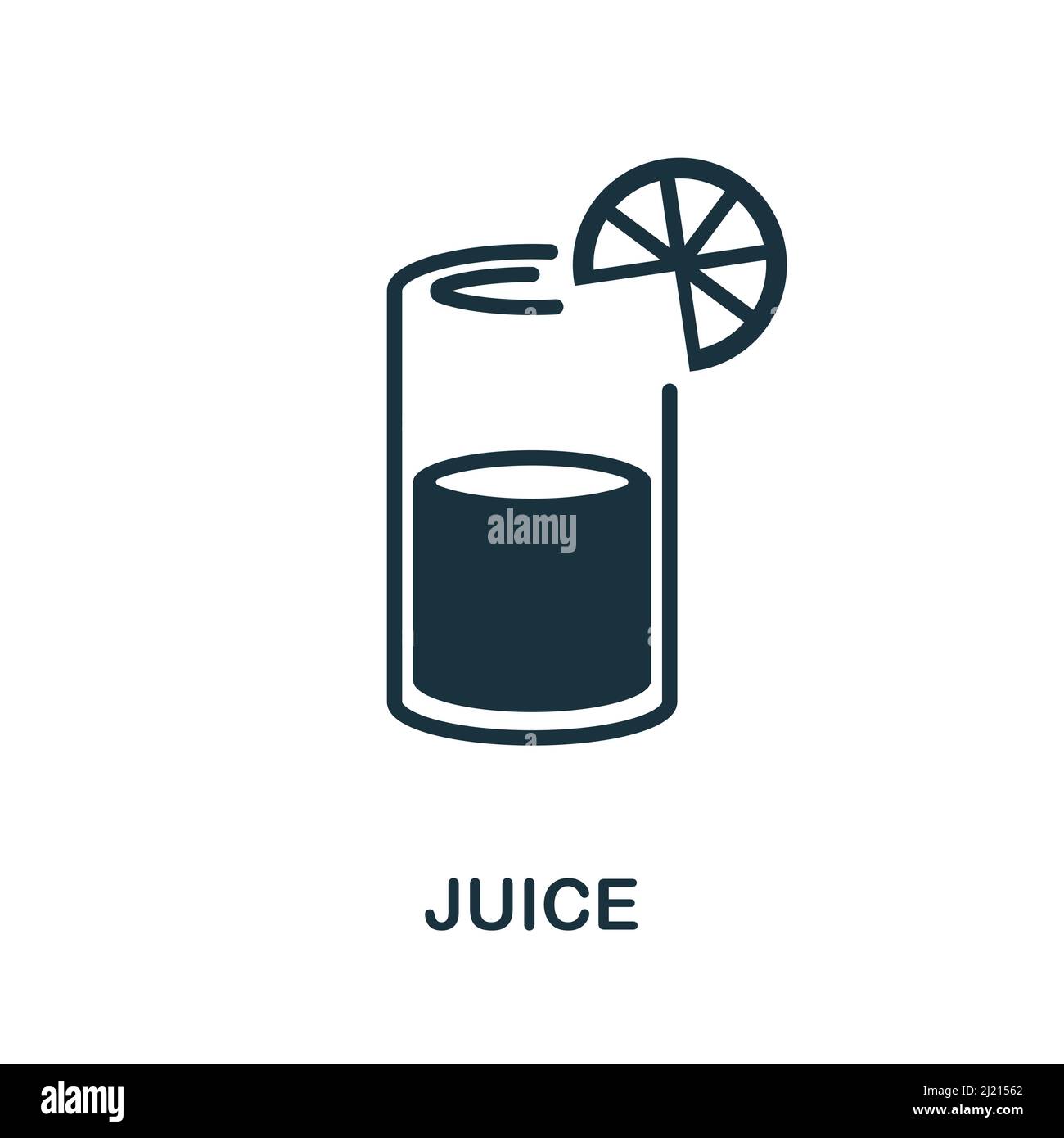 alamy

JUICE

alamy

Image ID: 2J21562
www.alamy.com