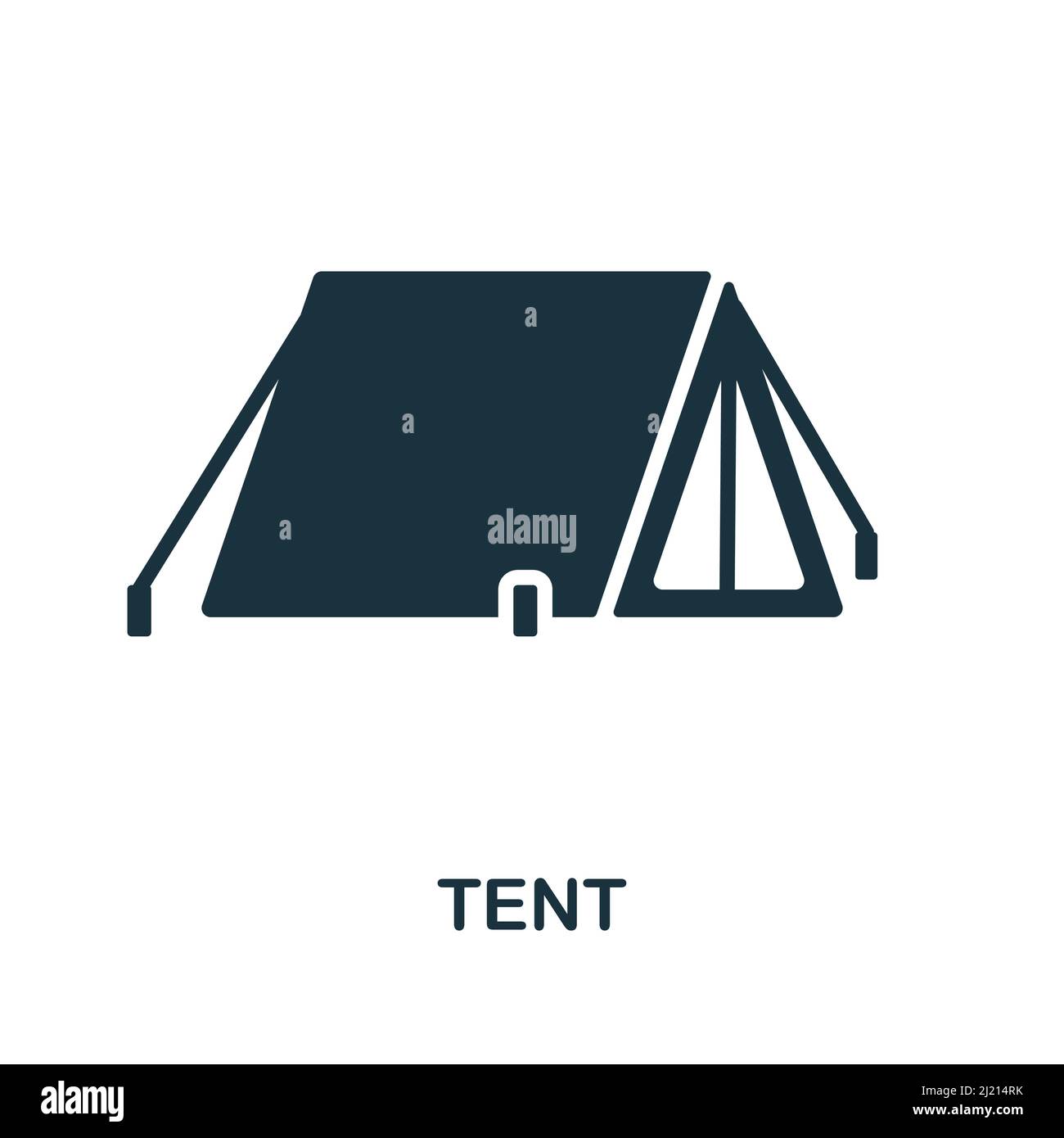 a

a a

a alamy

TENT

alamy

Image ID: 2J214RK
www.alamy.com