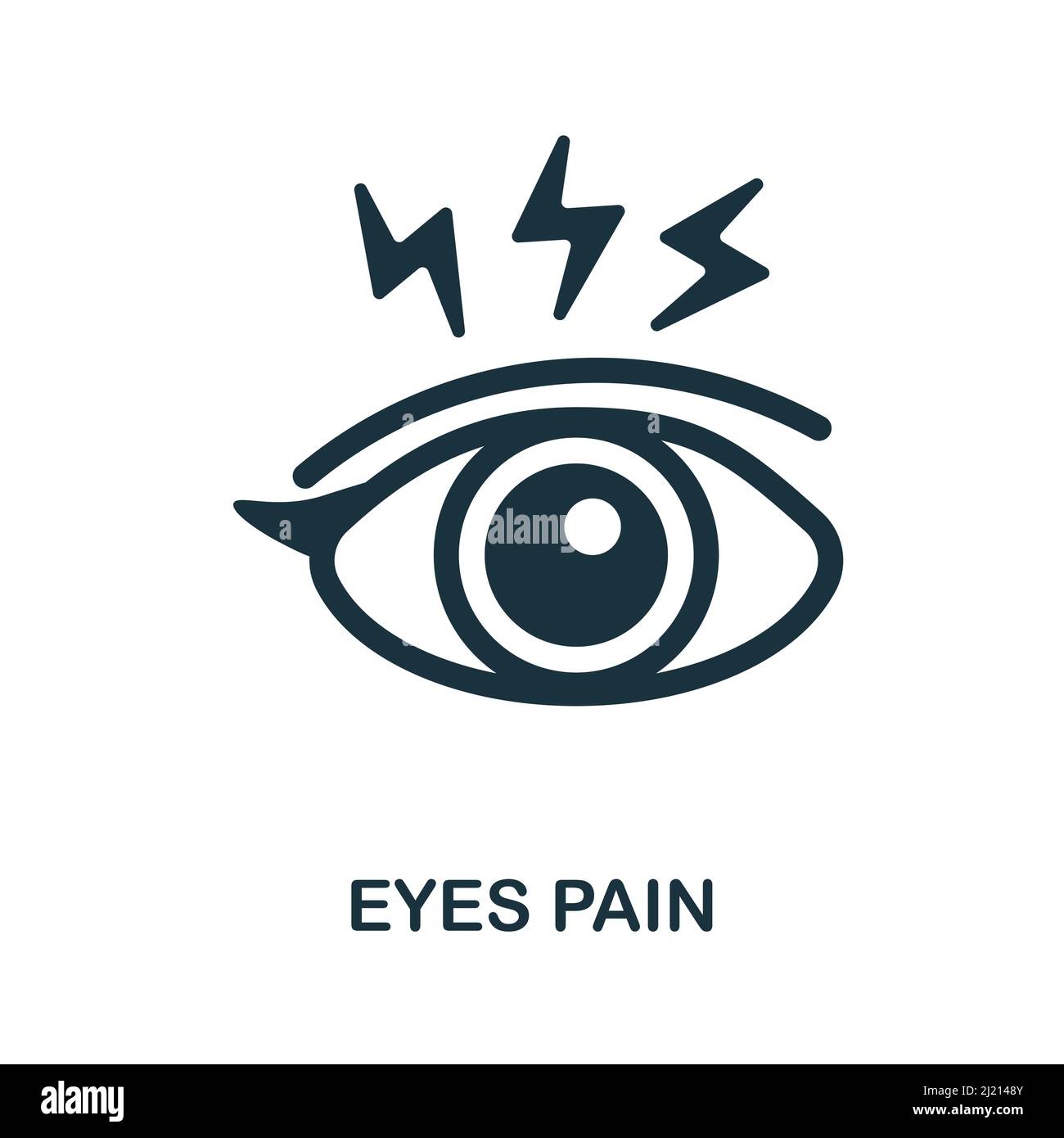 alamy

EYES PAIN

alamy

Image ID: 2J2148Y
www.alamy.com