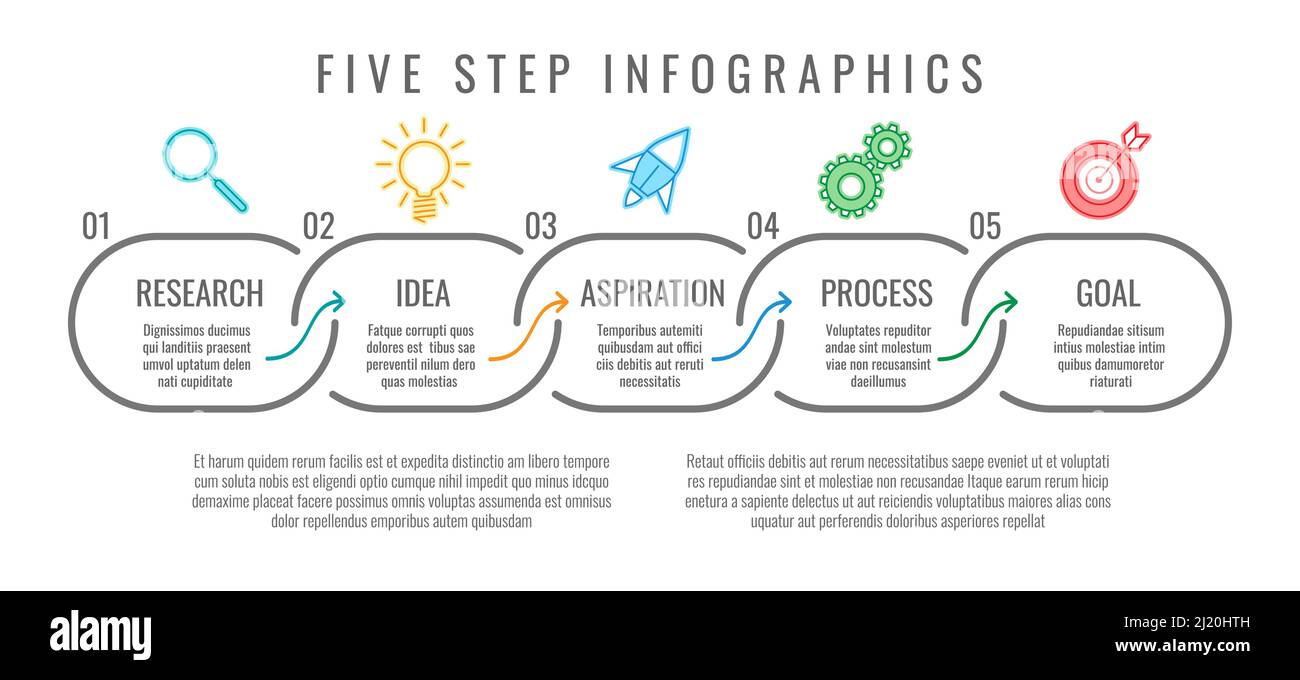 FIVE STEP INFOGRAPHICS

01

RESEARCH

Dignissimos ducimus qui landitiis praesent umvol uptatum delen nati cupiditate

02

IDEA

Fatque corrupti quos dolores est tibus sae pereventil nilum dero quas molestias

03

ASPIRATION

Temporibus autemiti quibusdam aut offici ciis debitis aut reruti necessitatis

04

PROCESS

Voluptates repuditor andae sint molestum viae non recusansint daeillumus

05

GOAL

Repudiandae sitisum intius molestiae intim quibus damumoretor riaturati

Et harum quidem rerum facilis est et expedita distinctio am libero tempore cum soluta nobis est eligendi optio cumque nihil impedit quo minus idcquo demaxime placeat facere possimus omnis voluptas assumenda est omnisus dolor repellendus emporibus autem quibusdam

Retaut officiis debitis aut rerum necessitatibus saepe eveniet ut et voluptati res repudiandae sint et molestiae non recusandae Itaque earum rerum hicip enetura a sapiente delectus ut aut reiciendis voluptatibus maiores alias cons uquatur aut perferendis doloribus asperiores repellat

alamy

Image ID: 2J20HTH
www.alamy.com