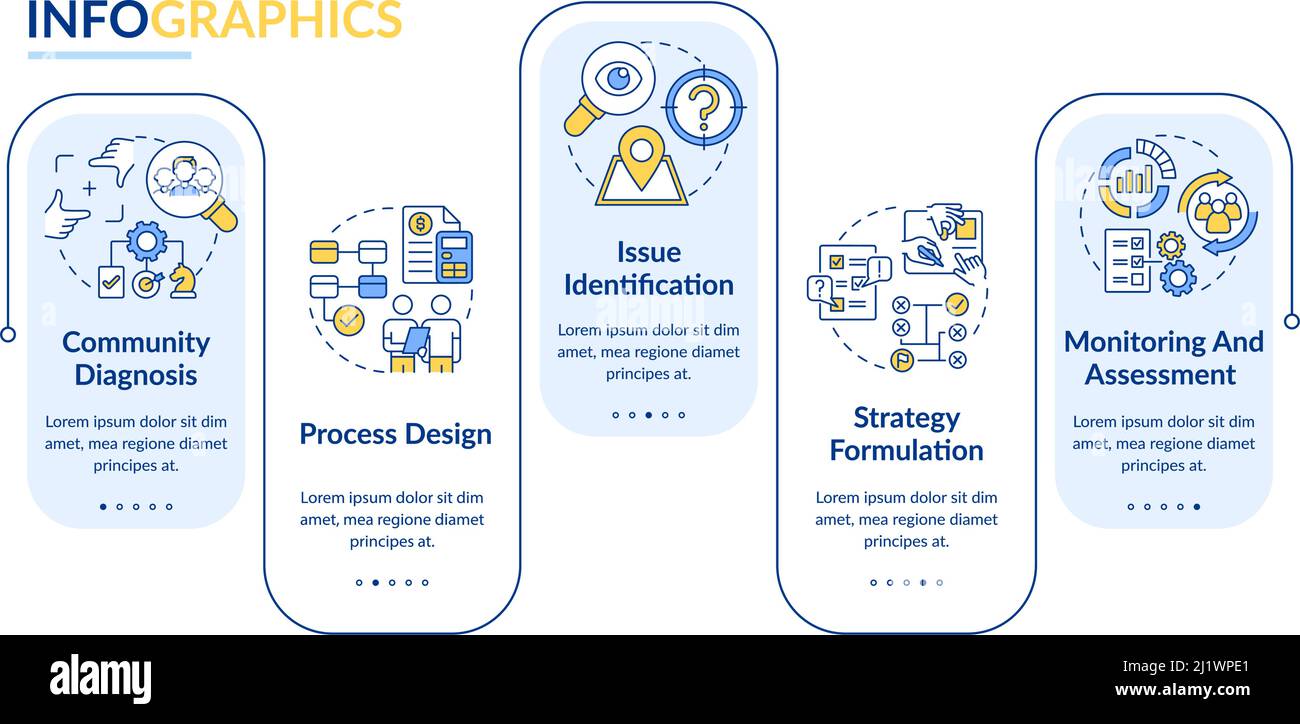 INFOGRAPHICS

Community Diagnosis

Lorem ipsum dolor sit dim amet, mea regione diamet principes at.

Process Design

Lorem ipsum dolor sit dim amet, mea regione diamet principes at.

Issue Identification

Lorem ipsum dolor sit dim amet, mea regione diamet principes at.

Strategy Formulation

Lorem ipsum dolor sit dim amet, mea regione diamet principes at.

Monitoring And Assessment

Lorem ipsum dolor sit dim amet, mea regione diamet principes at.

alamy

Image ID: 2J1WPE1
www.alamy.com