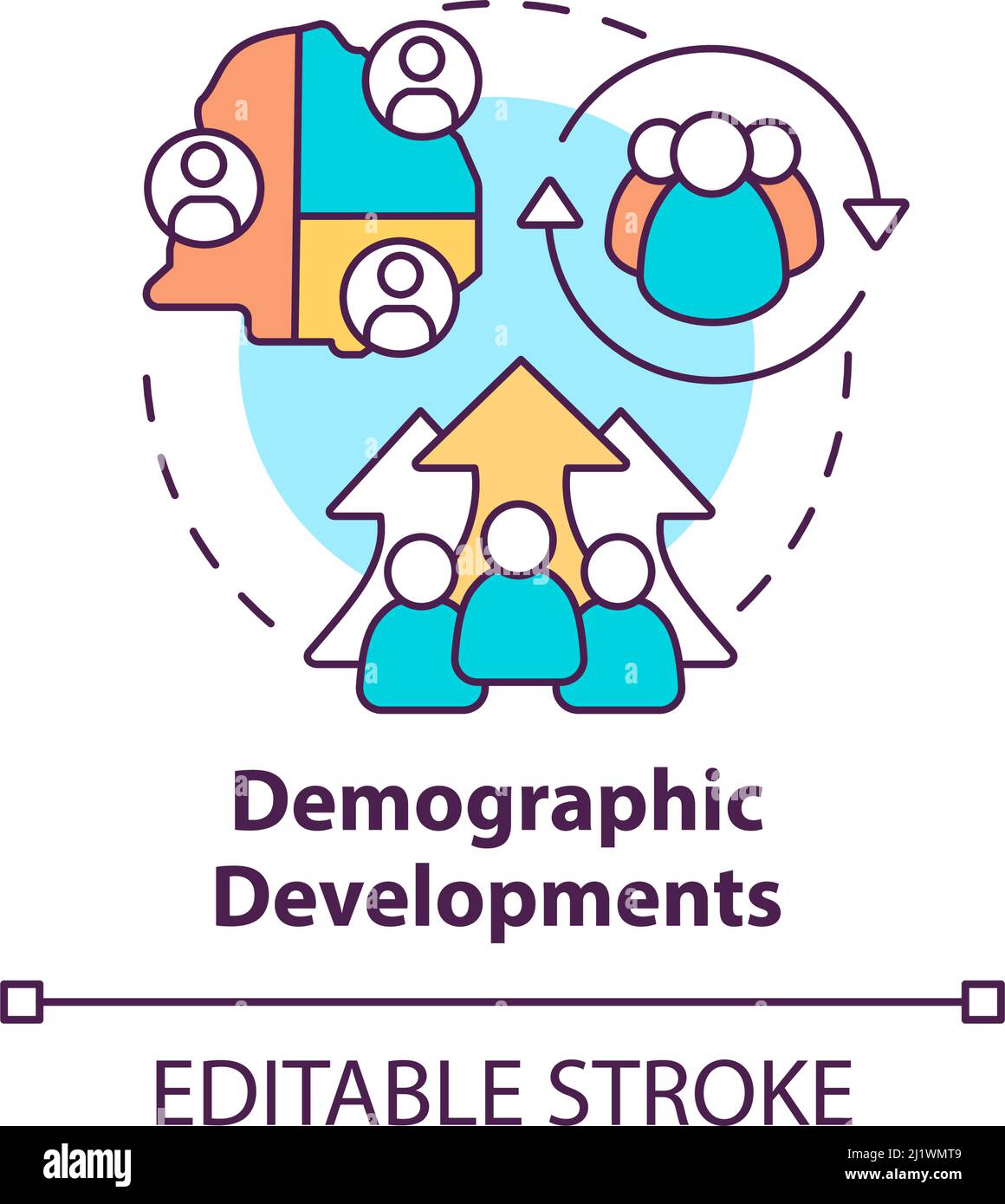 Demographic Developments

EDITABLE STROKE

alamy

Image ID: 2J1WMT9
www.alamy.com