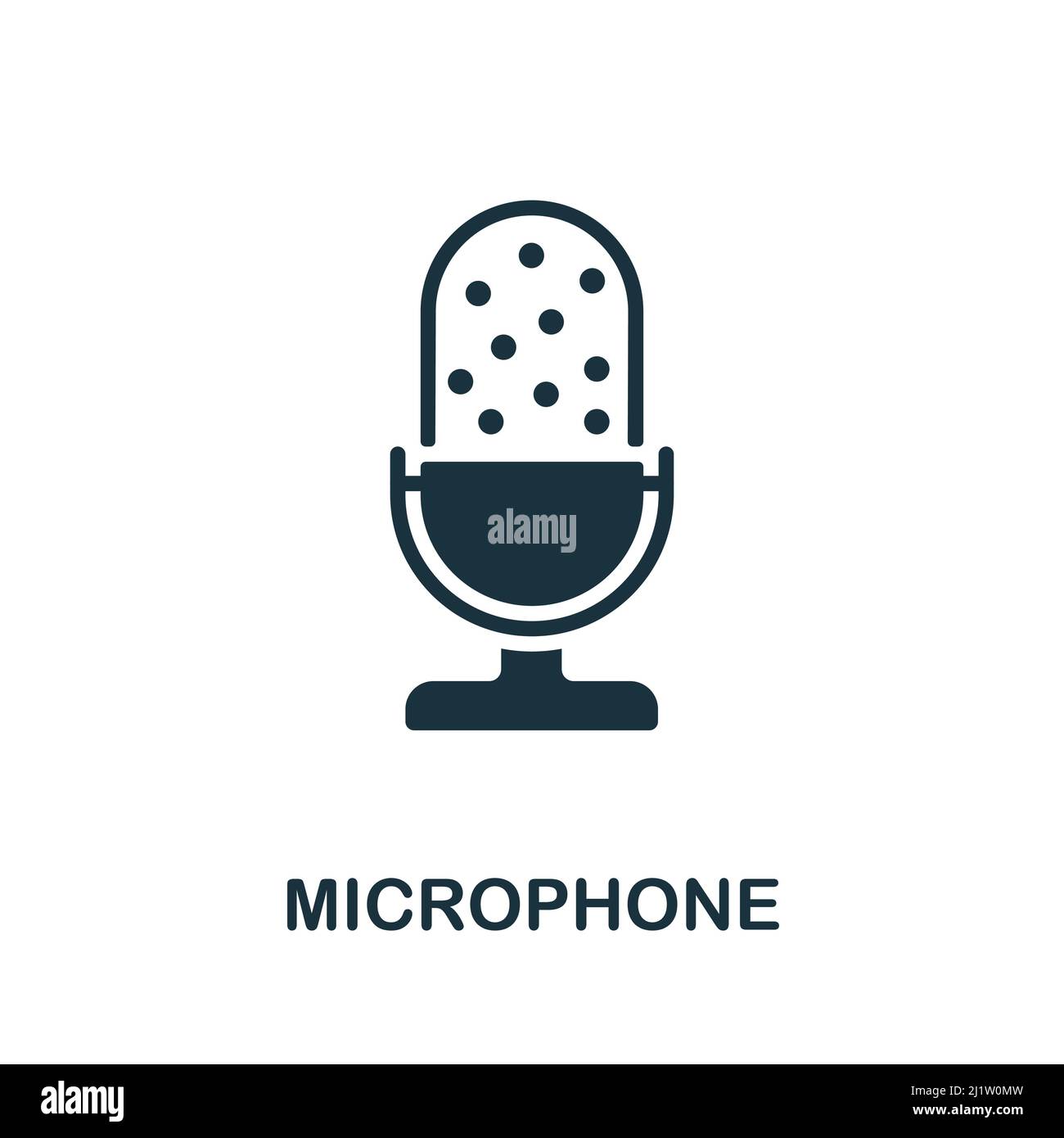 alamy

MICROPHONE

alamy

Image ID: 2J1W0MW
www.alamy.com