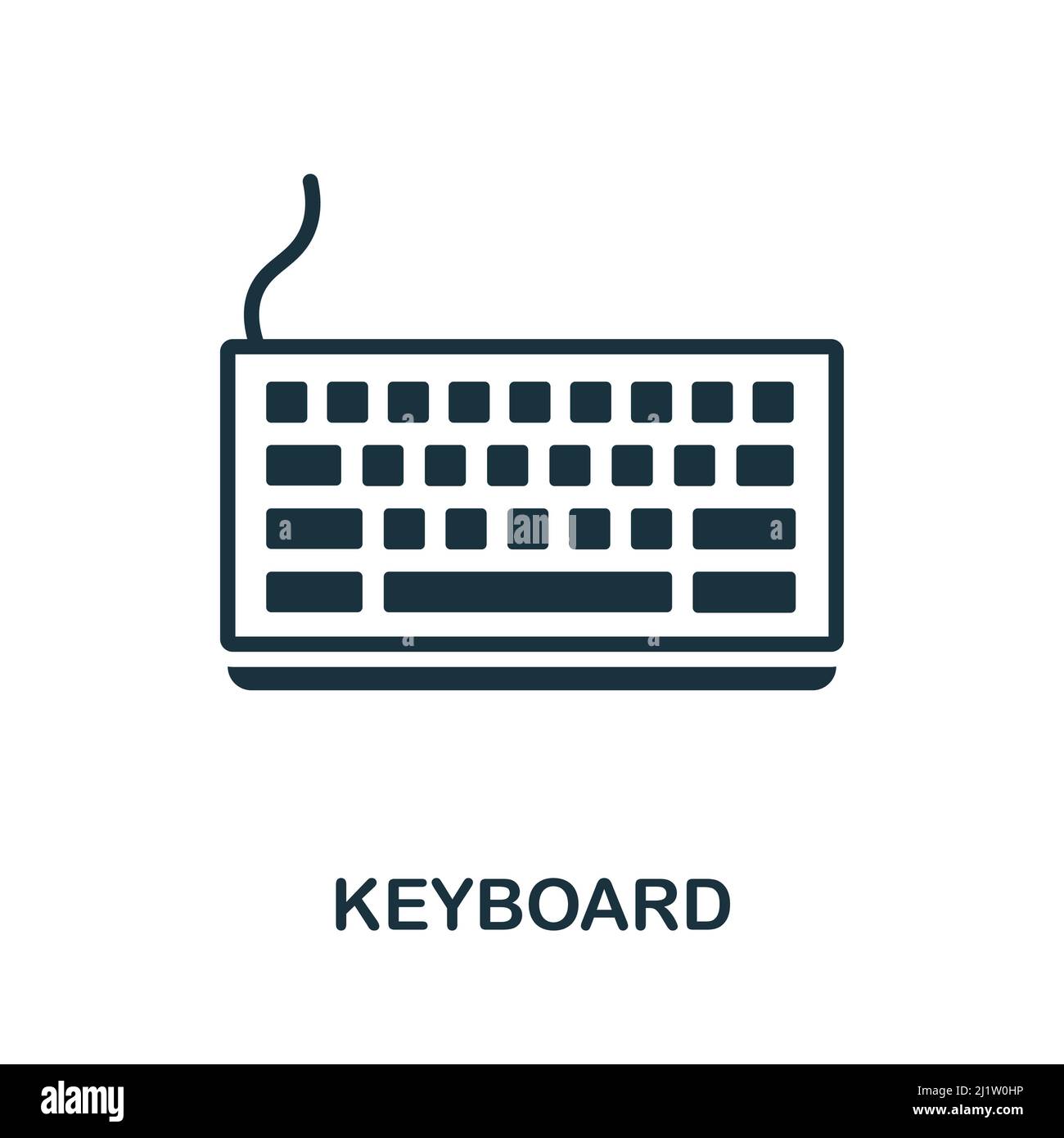 KEYBOARD

alamy

Image ID: 2J1W0HP
www.alamy.com