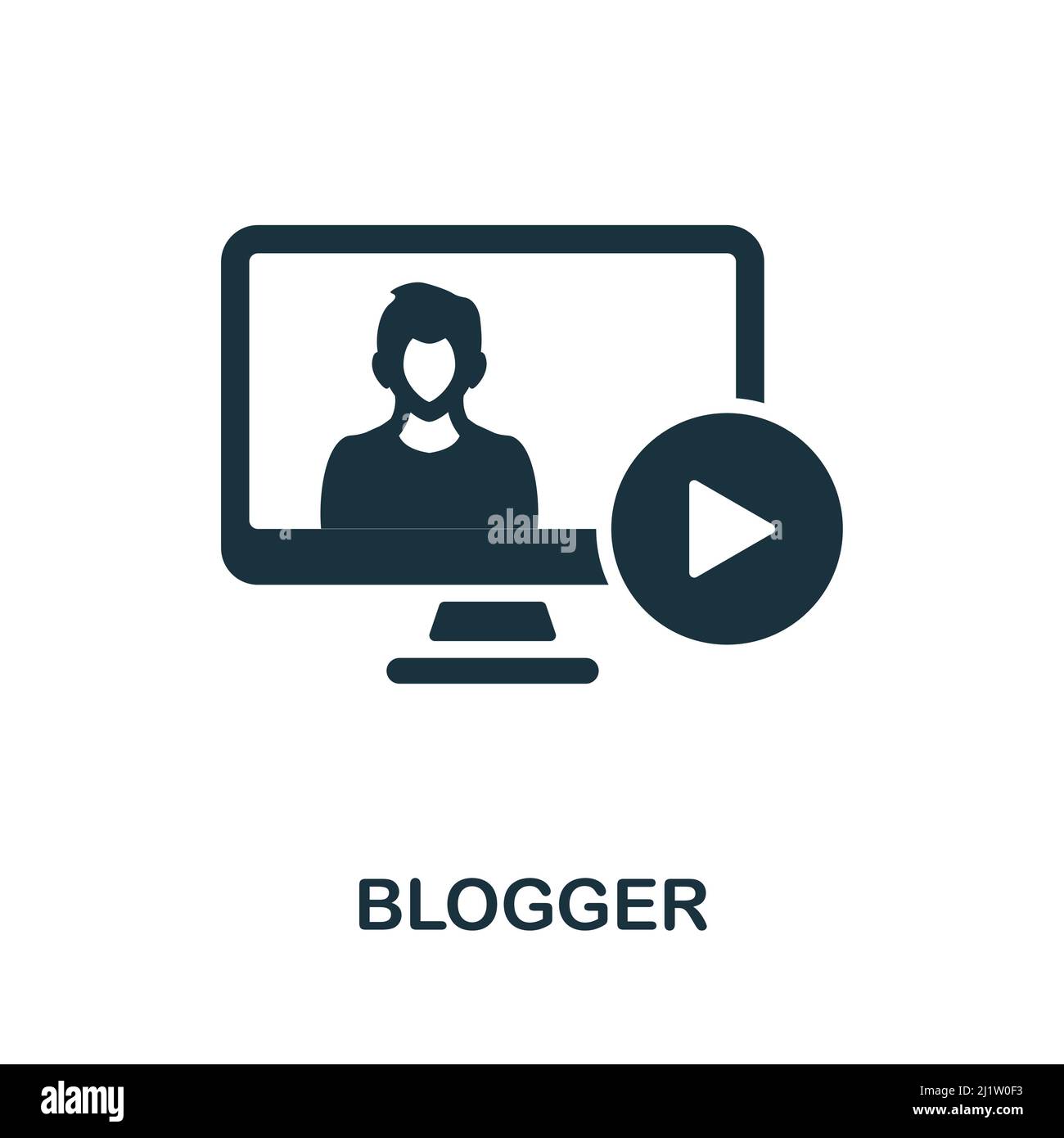 alamy

BLOGGER

alamy

Image ID: 2J1W0F3
www.alamy.com