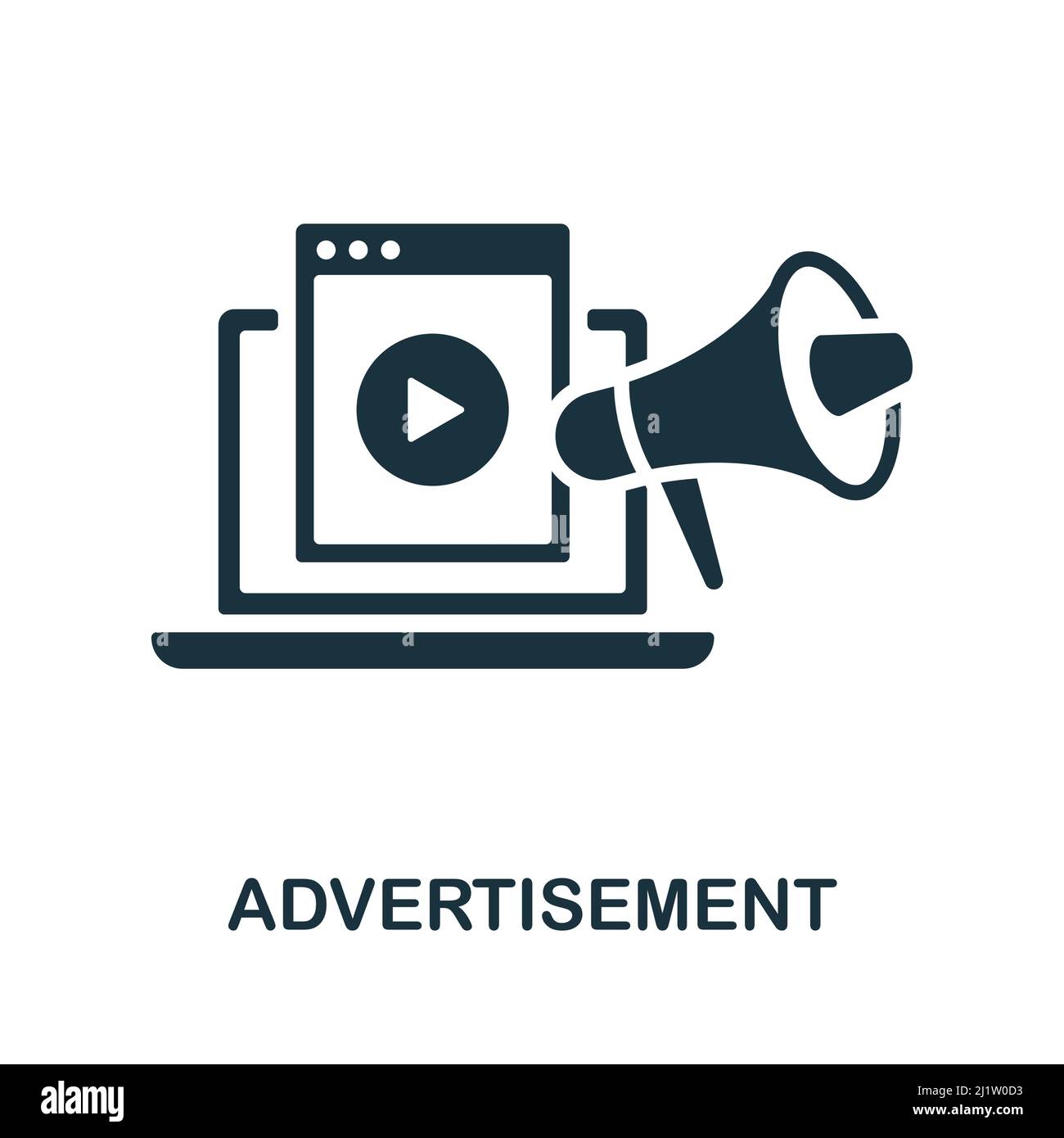 ADVERTISEMENT

alamy

Image ID: 2J1W0D3
www.alamy.com