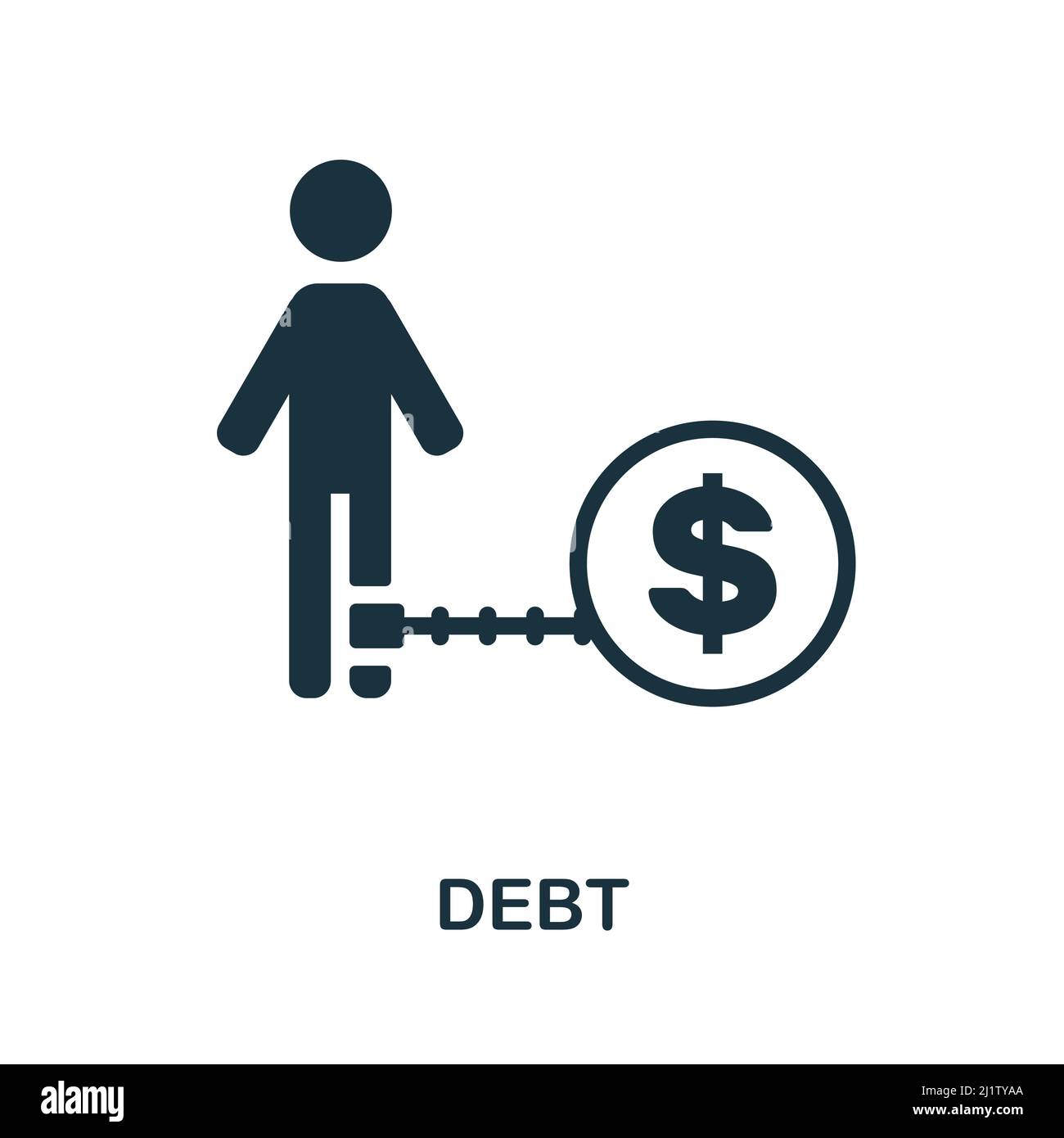 $

DEBT

alamy

Image ID: 2J1TYAA
www.alamy.com