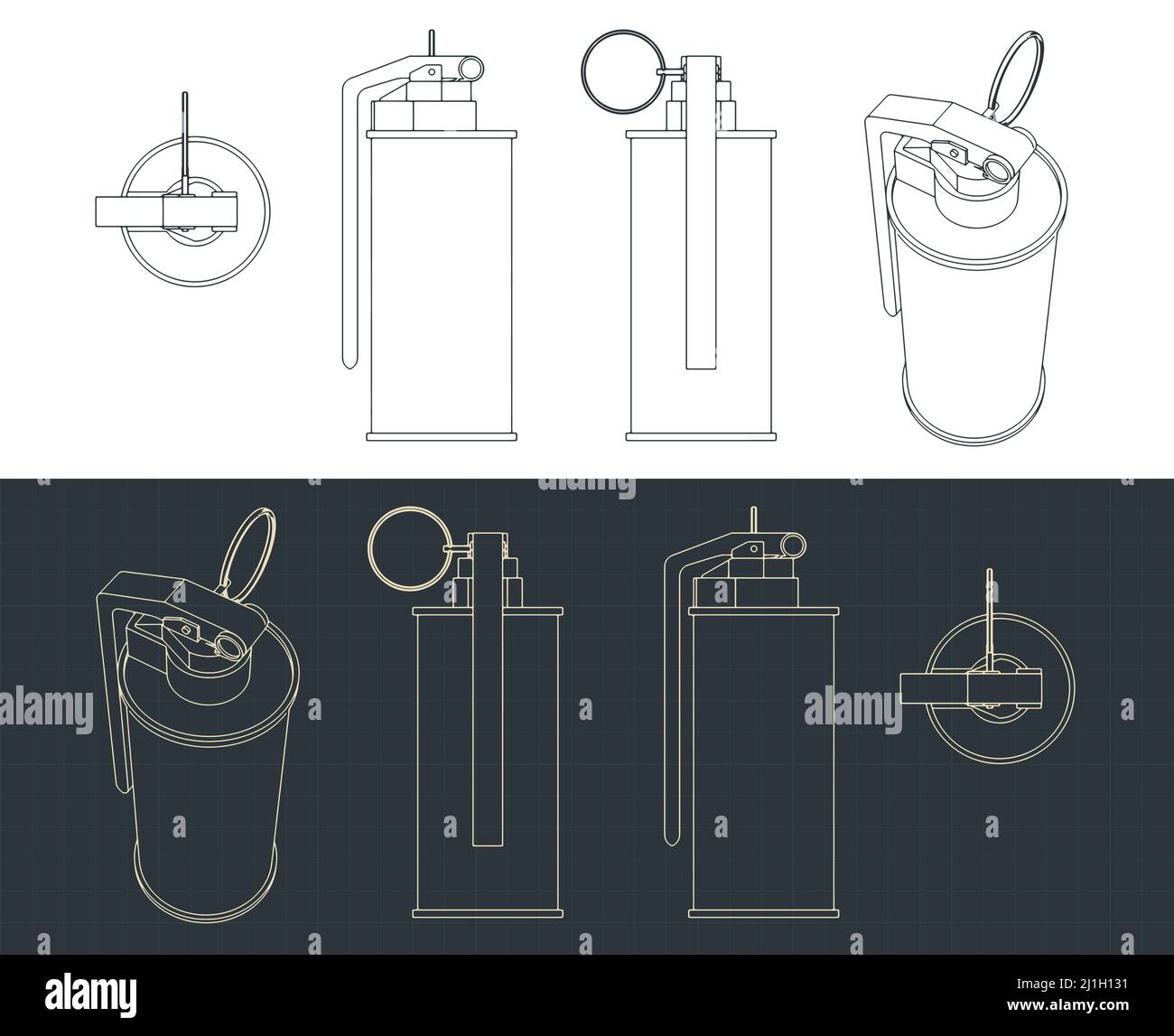 alamy
alamy
alamy
alamy
Image ID: 2J1H131
www.alamy.com