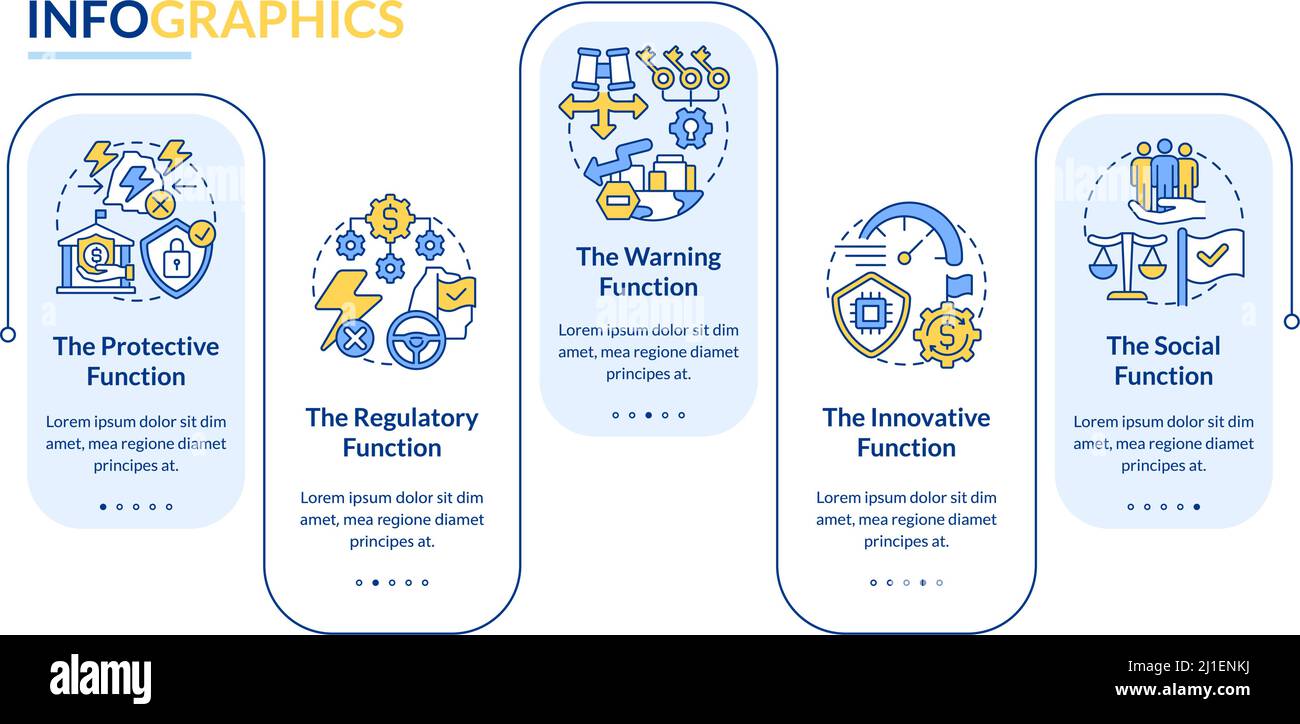 INFOGRAPHICS

The Protective Function

Lorem ipsum dolor sit dim amet, mea regione diamet principes at.

The Regulatory Function

Lorem ipsum dolor sit dim amet, mea regione diamet principes at.

The Warning Function

Lorem ipsum dolor sit dim amet, mea regione diamet principes at.

The Innovative Function

Lorem ipsum dolor sit dim amet, mea regione diamet principes at.

The Social Function

Lorem ipsum dolor sit dim amet, mea regione diamet principes at.

alamy

Image ID: 2J1ENKJ
www.alamy.com