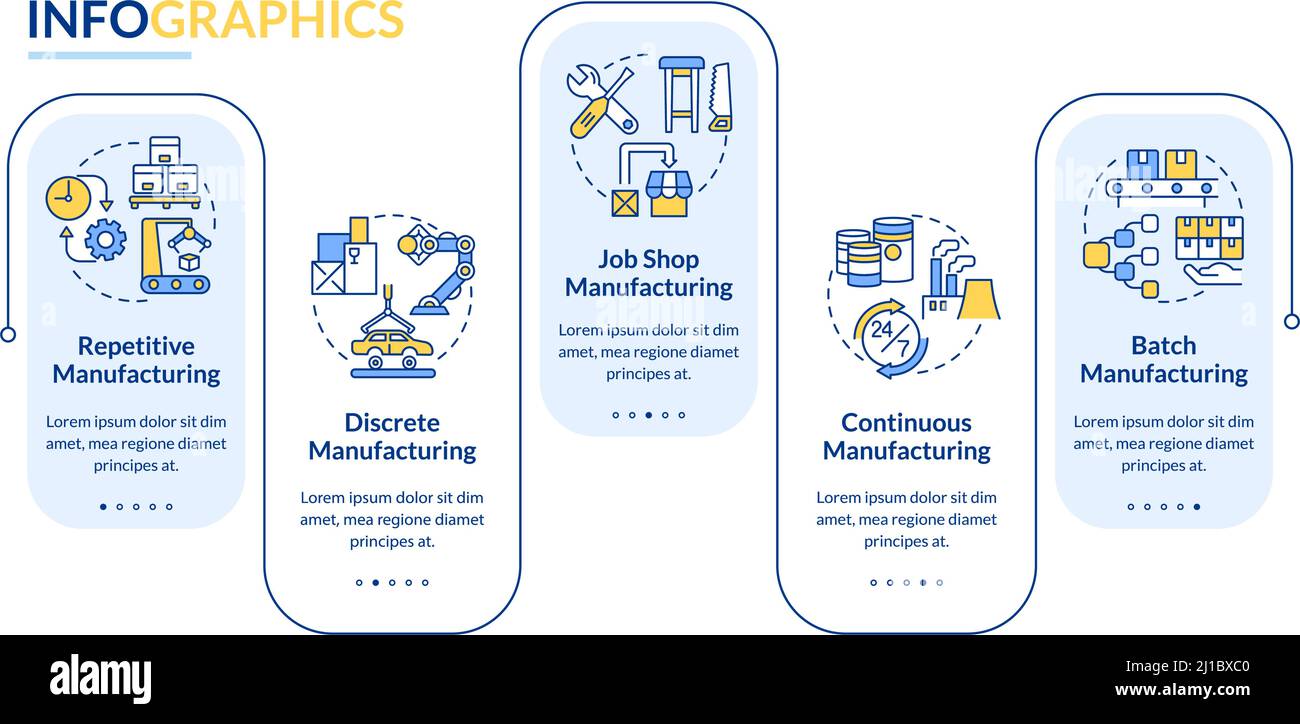 INFOGRAPHICS

Repetitive Manufacturing

Lorem ipsum dolor sit dim amet, mea regione diamet principes at.

Discrete Manufacturing

Lorem ipsum dolor sit dim amet, mea regione diamet principes at.

Job Shop Manufacturing

Lorem ipsum dolor sit dim amet, mea regione diamet principes at.

24/7

Continuous Manufacturing

Lorem ipsum dolor sit dim amet, mea regione diamet principes at.

Batch Manufacturing

Lorem ipsum dolor sit dim amet, mea regione diamet principes at.

alamy

Image ID: 2J1BXC0
www.alamy.com