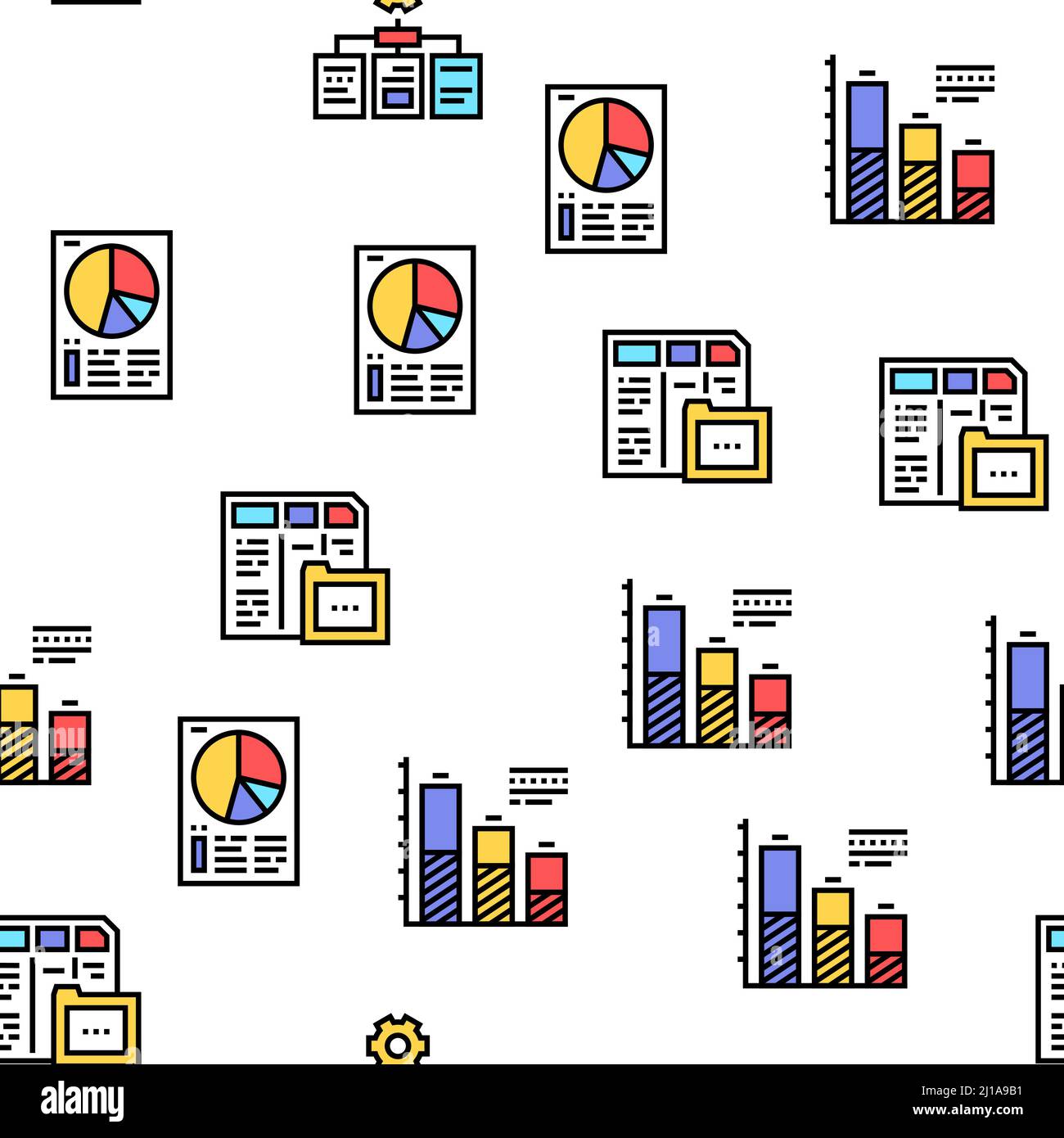 alamy

Image ID: 2J1A9B1
www.alamy.com