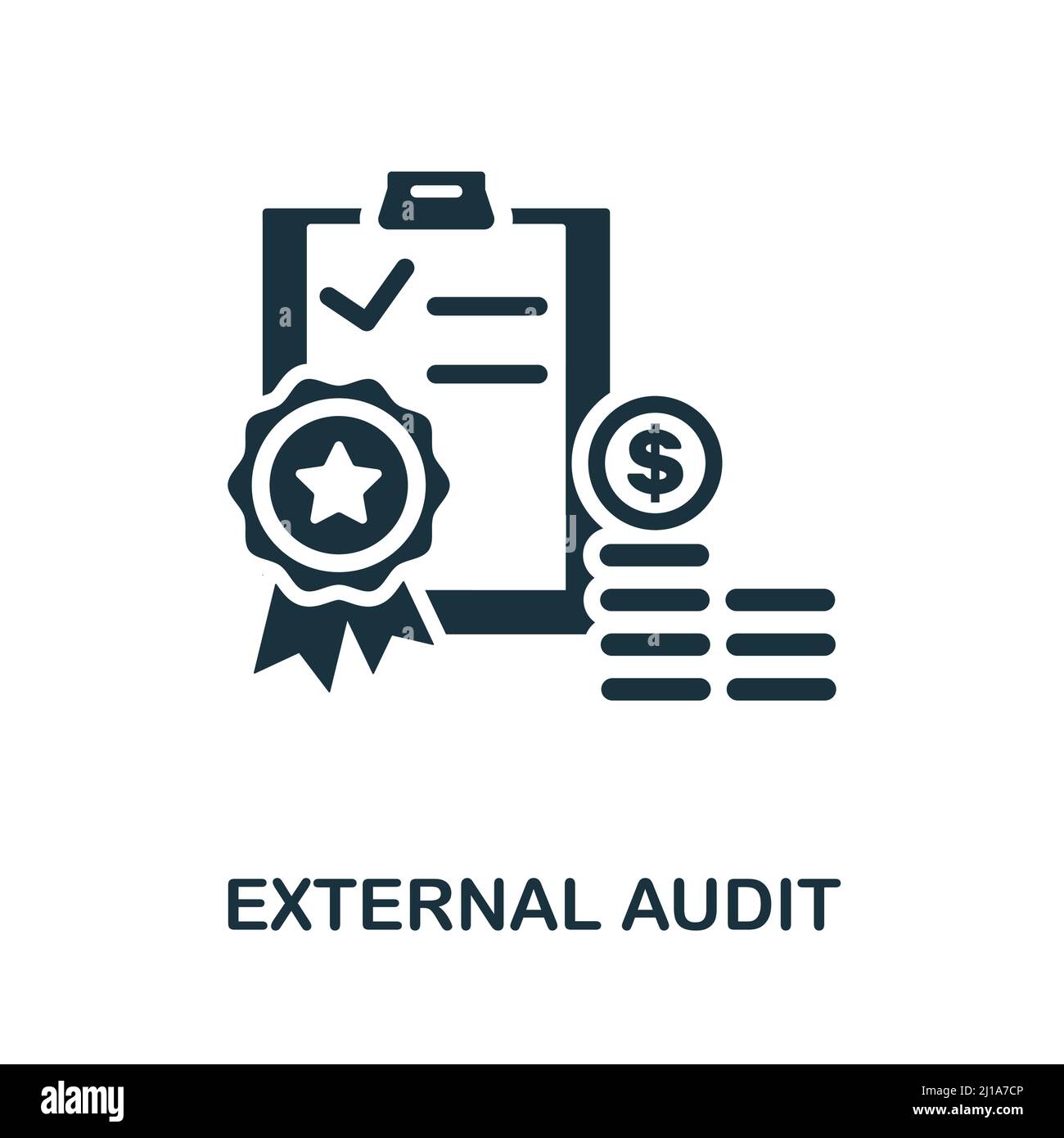 $

EXTERNAL AUDIT

alamy

Image ID: 2J1A7CP
www.alamy.com