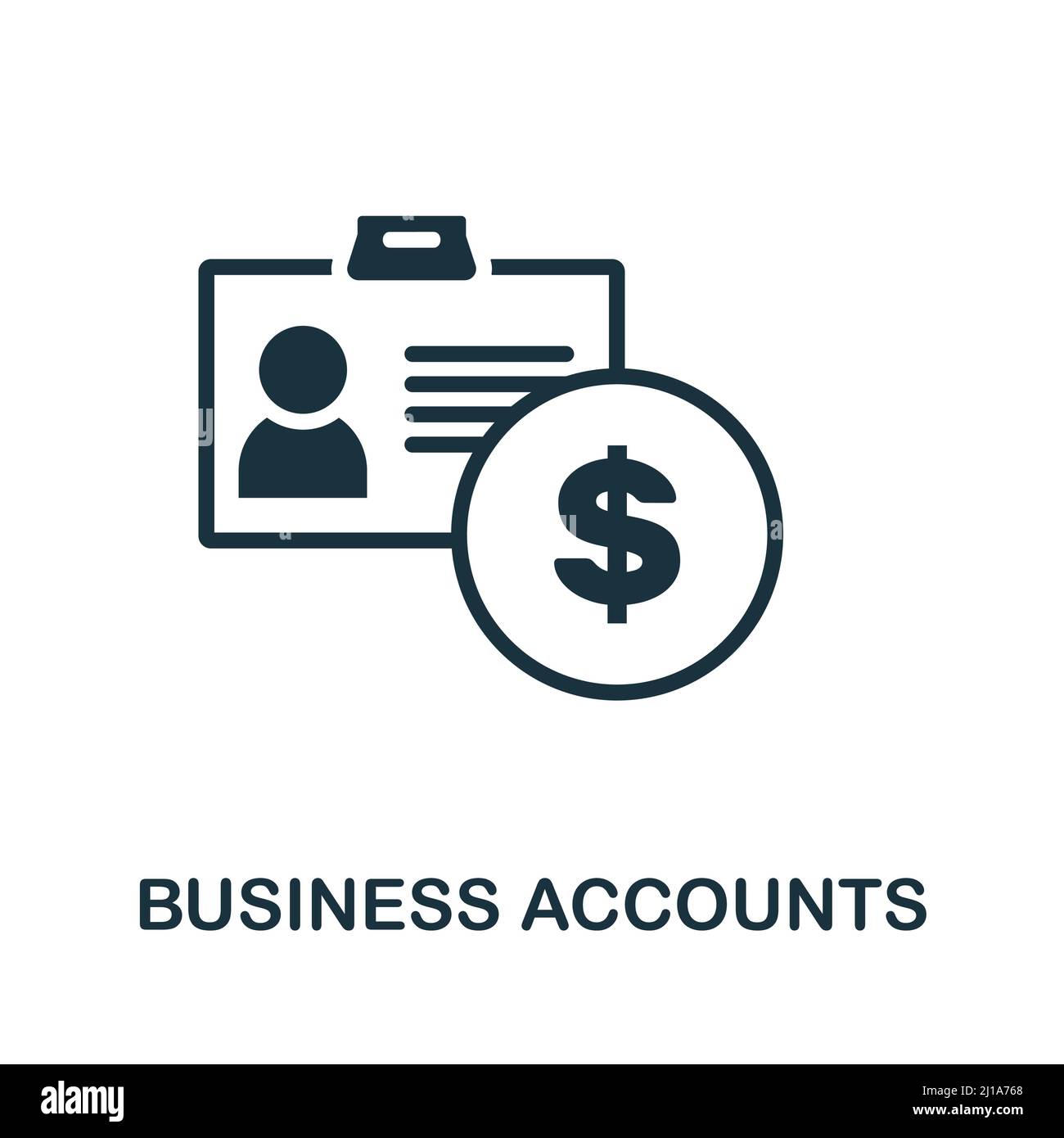 $

BUSINESS ACCOUNTS

alamy

Image ID: 2J1A768
www.alamy.com