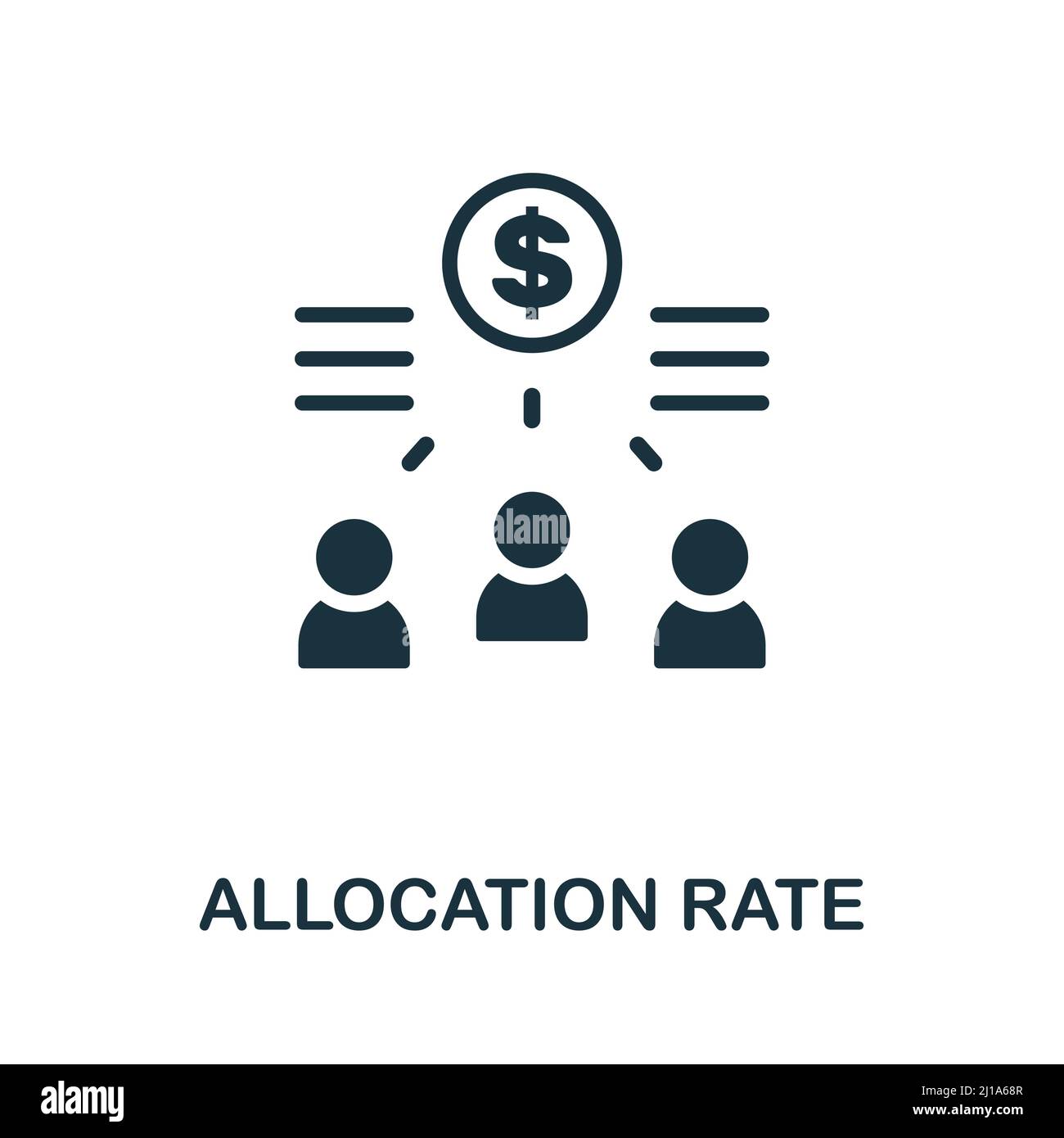 $

alamy

ALLOCATION RATE

alamy

Image ID: 2J1A68R
www.alamy.com