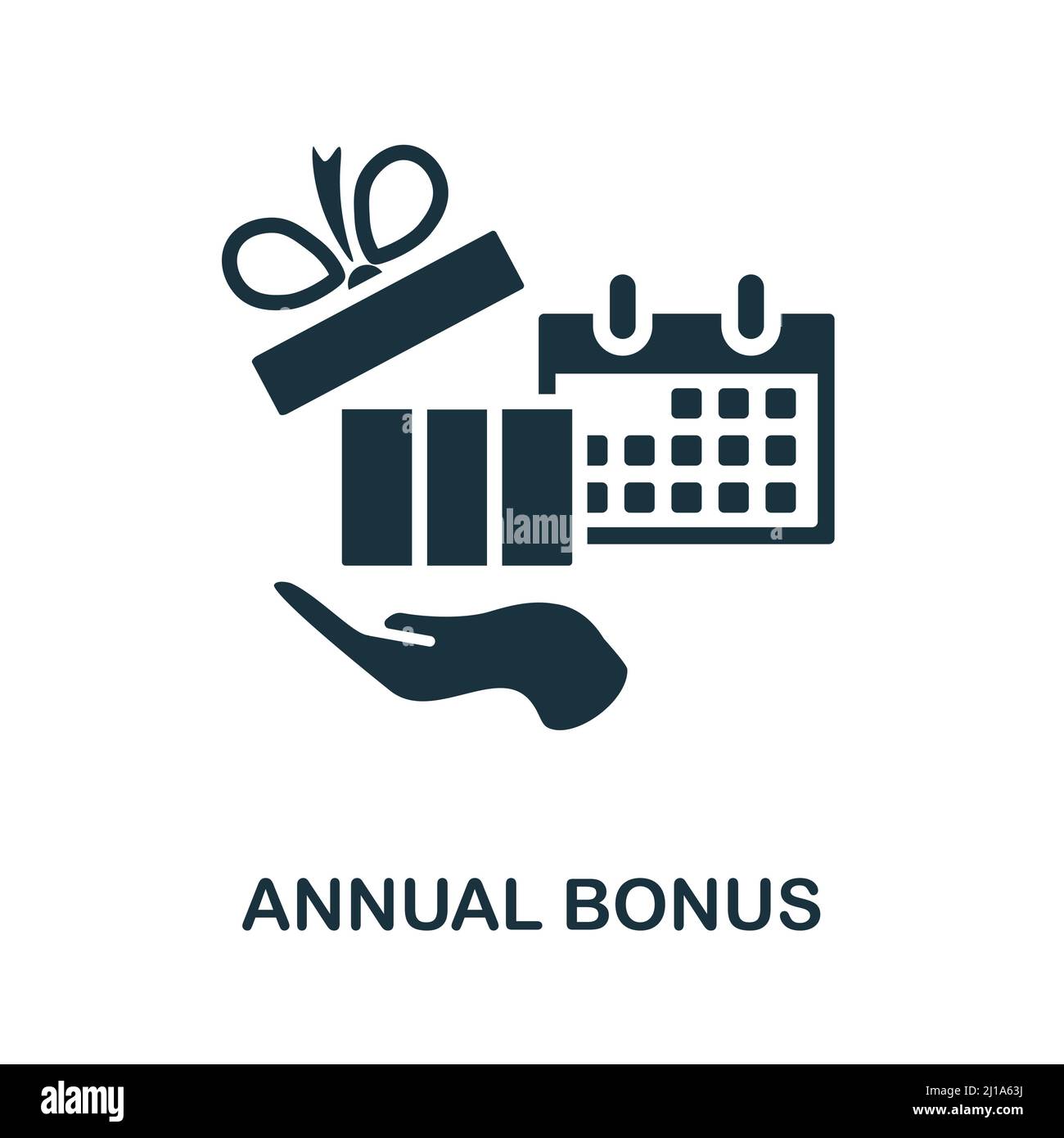 alamy

ANNUAL BONUS

alamy

Image ID: 2J1A63J
www.alamy.com