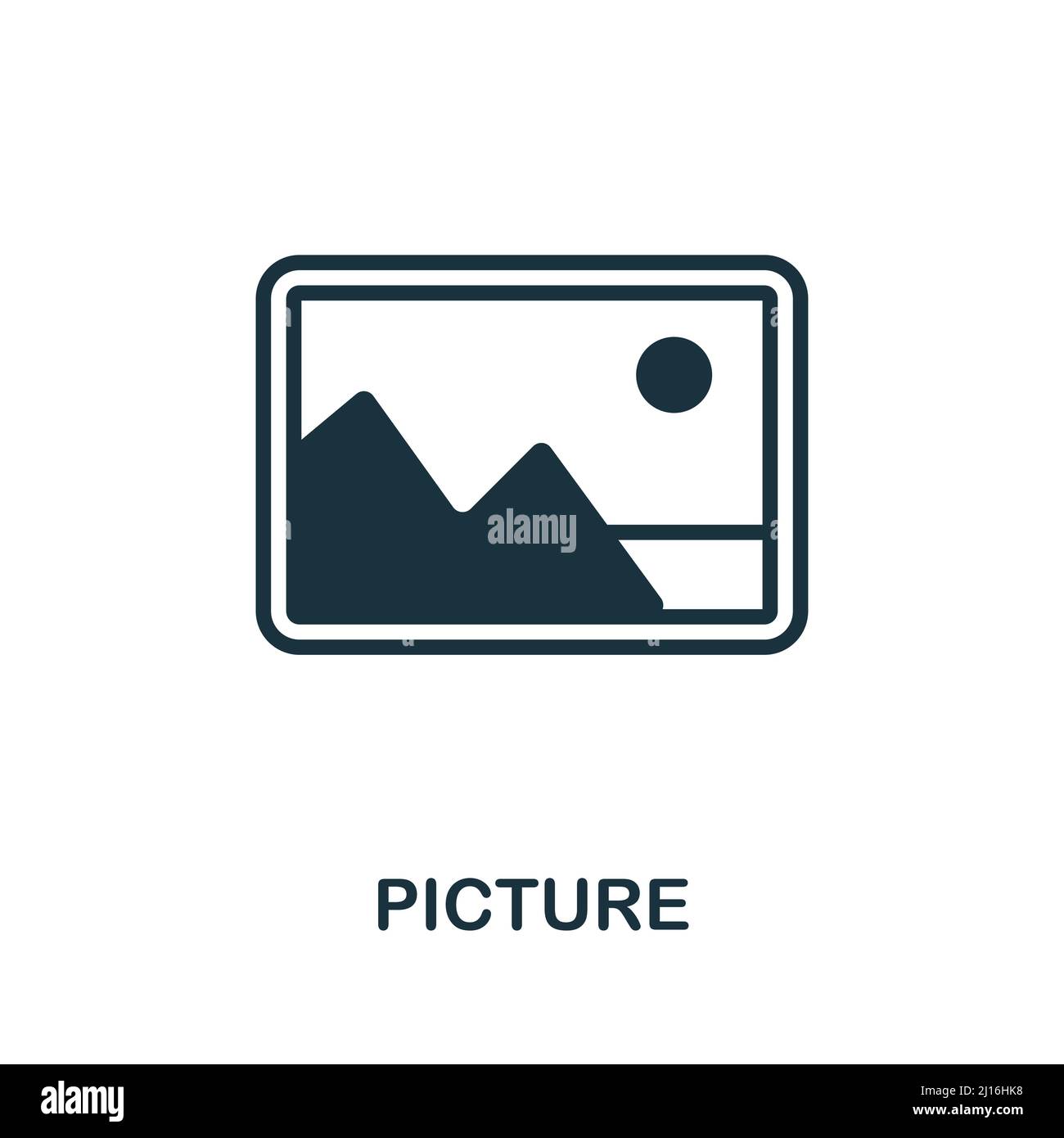 alamy

PICTURE

alamy

Image ID: 2J16HK8
www.alamy.com