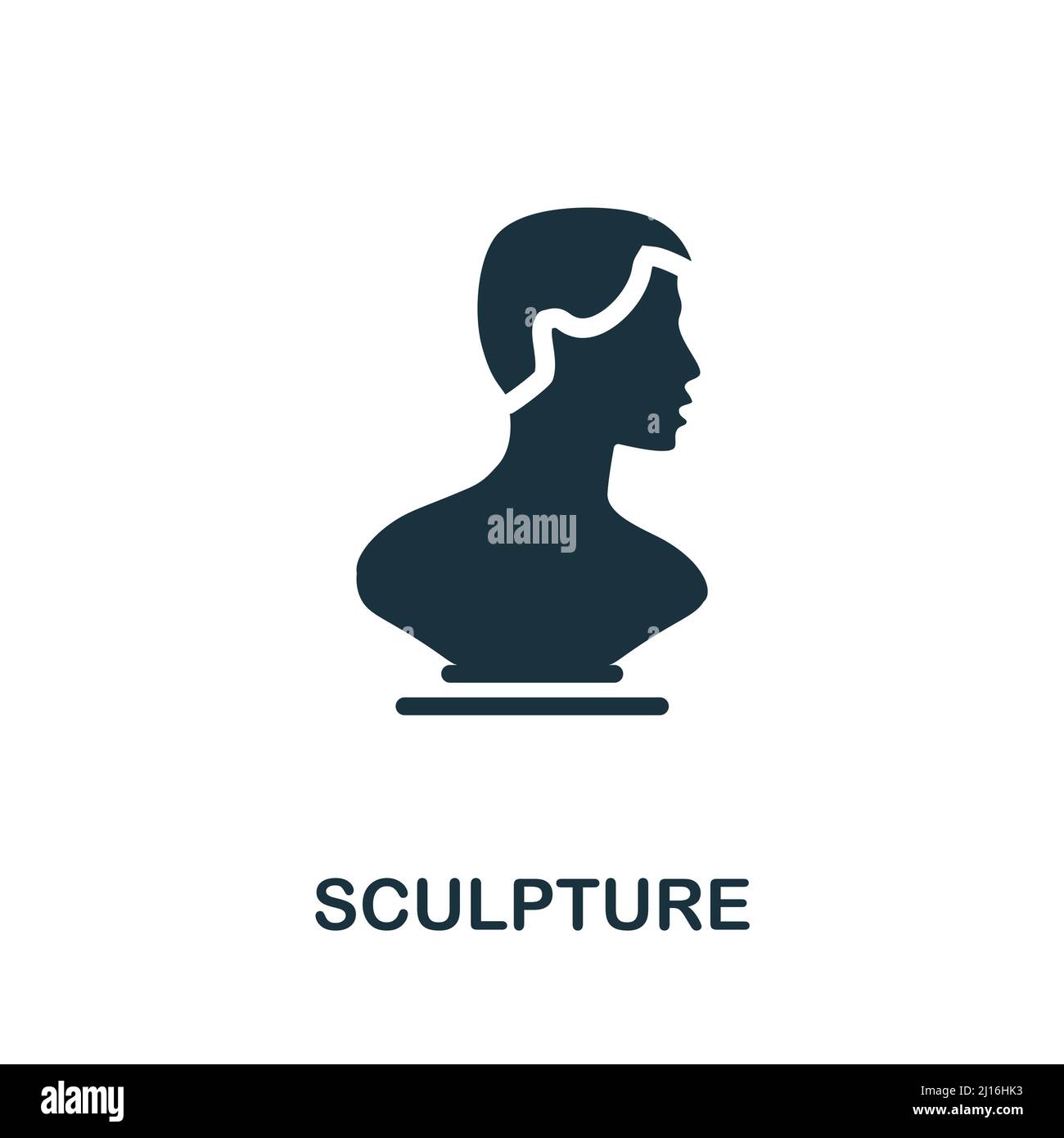 alamy

SCULPTURE

alamy

Image ID: 2J16HK3
www.alamy.com