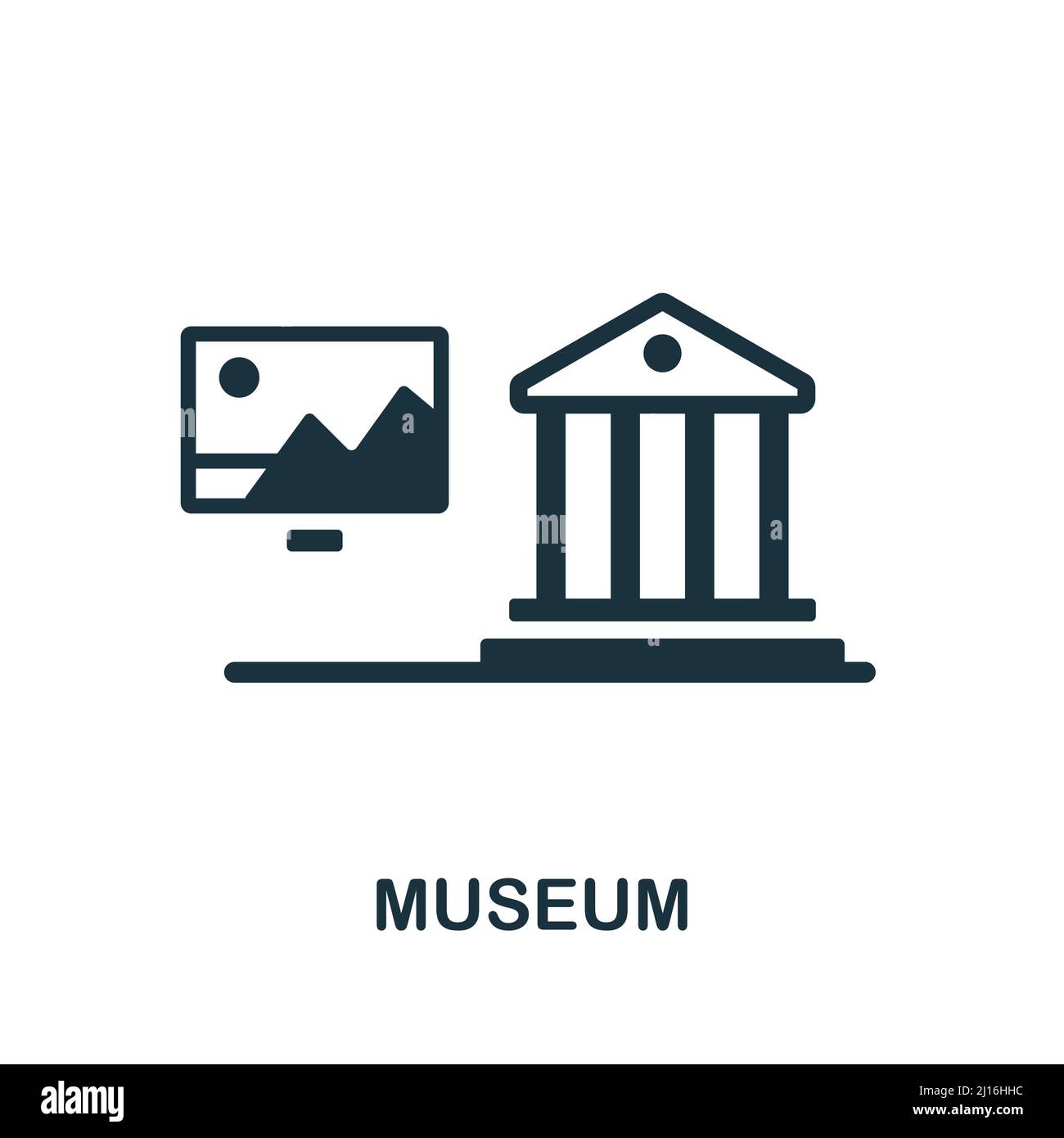 MUSEUM

alamy

Image ID: 2J16HHC
www.alamy.com