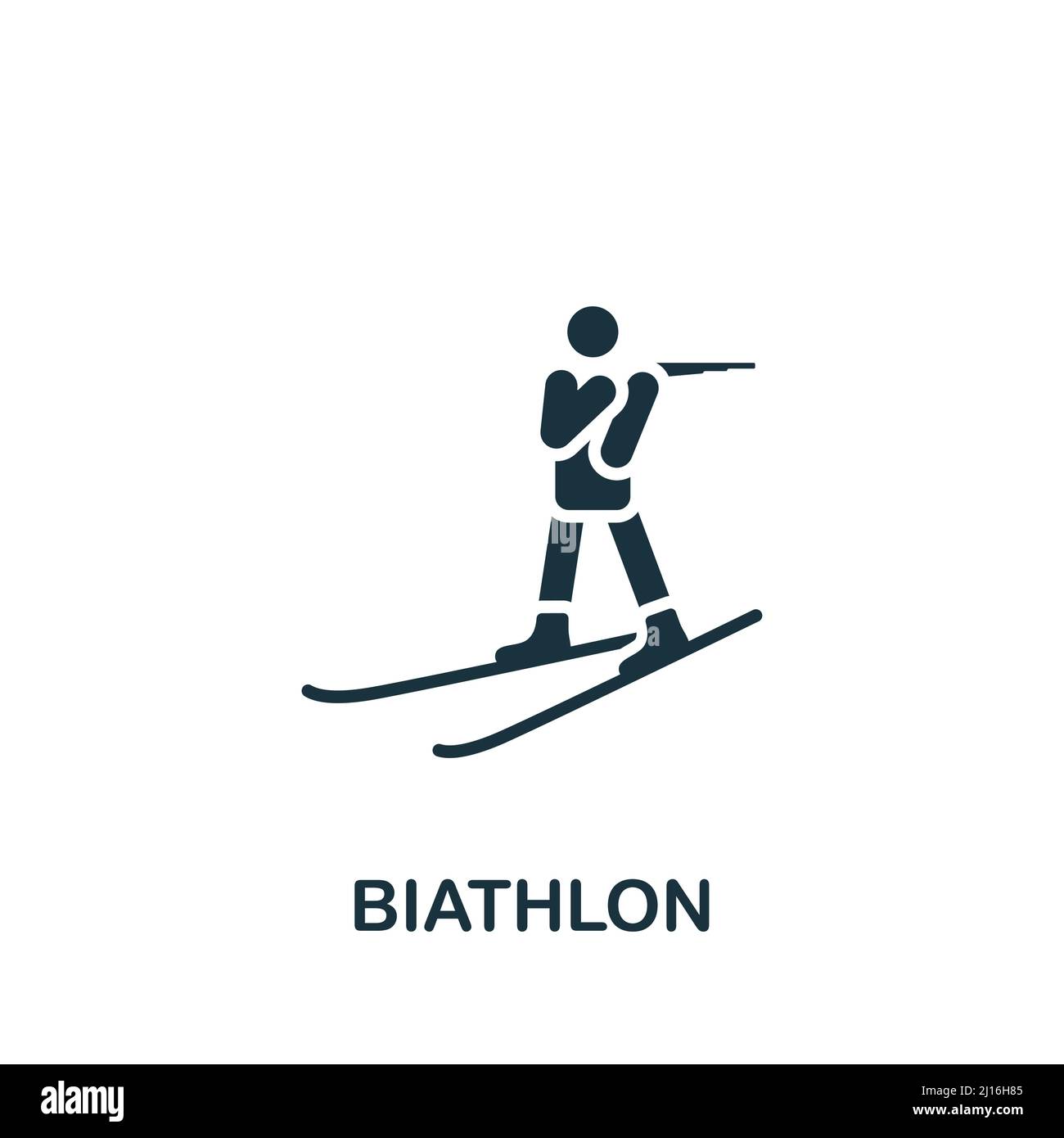 BIATHLON

alamy

Image ID: 2J16H85
www.alamy.com