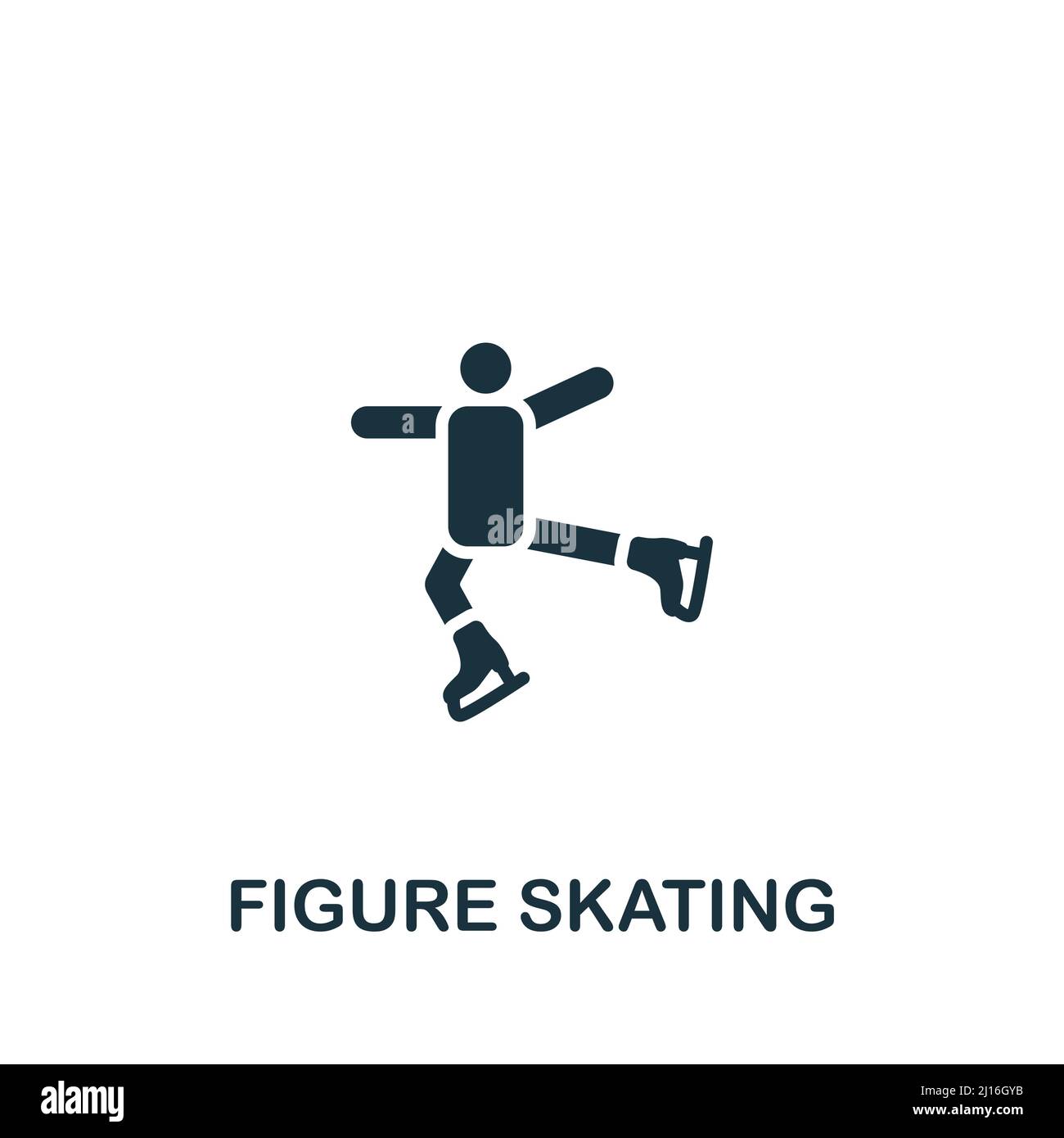 a
alamy

FIGURE SKATING

alamy
Image ID: 2J16GYB
www.alamy.com