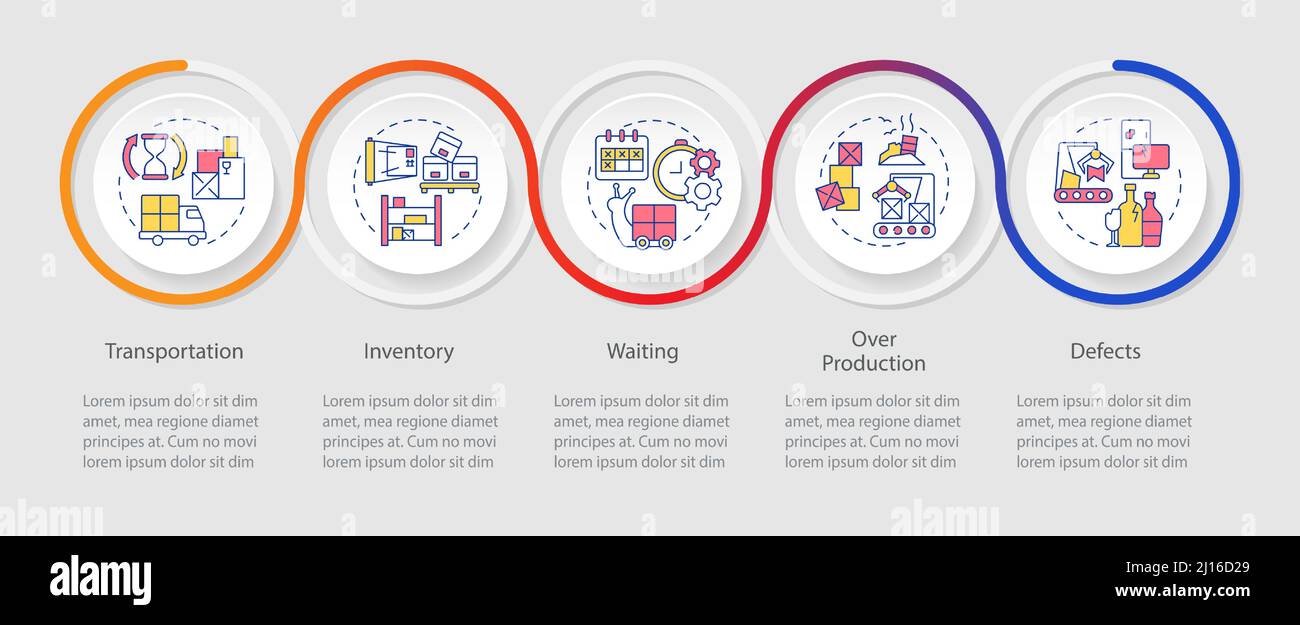 Transportation

Lorem ipsum dolor sit dim amet, mea regione diamet principes at. Cum no movi lorem ipsum dolor sit dim

Inventory

Lorem ipsum dolor sit dim amet, mea regione diamet principes at. Cum no movi lorem ipsum dolor sit dim

Waiting

Lorem ipsum dolor sit dim amet, mea regione diamet principes at. Cum no movi lorem ipsum dolor sit dim

Over Production

Lorem ipsum dolor sit dim amet, mea regione diamet principes at. Cum no movi lorem ipsum dolor sit dim

Defects

Lorem ipsum dolor sit dim amet, mea regione diamet principes at. Cum no movi lorem ipsum dolor sit dim

alamy

alamy

alamy

Image ID: 2J16D29
www.alamy.com