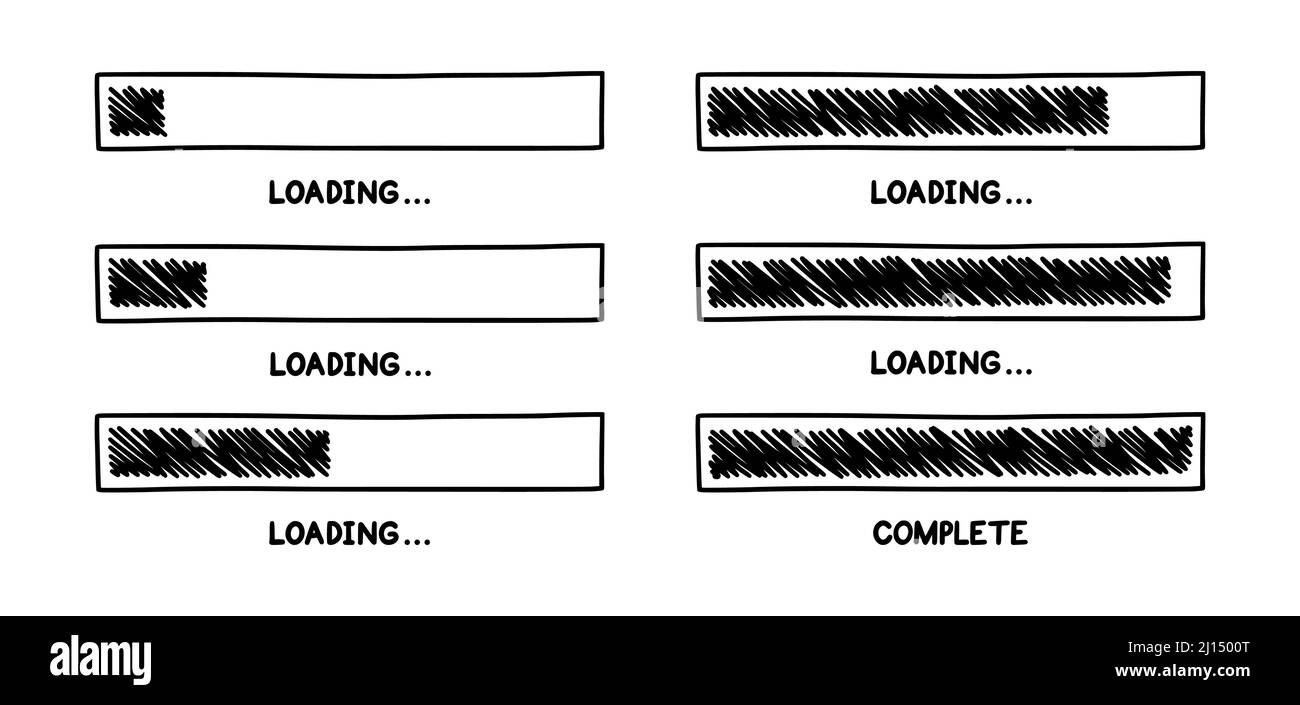 LOADING...

LOADING...

LOADING...

LOADING...

LOADING...

COMPLETE

alamy

Image ID: 2J1500T
www.alamy.com