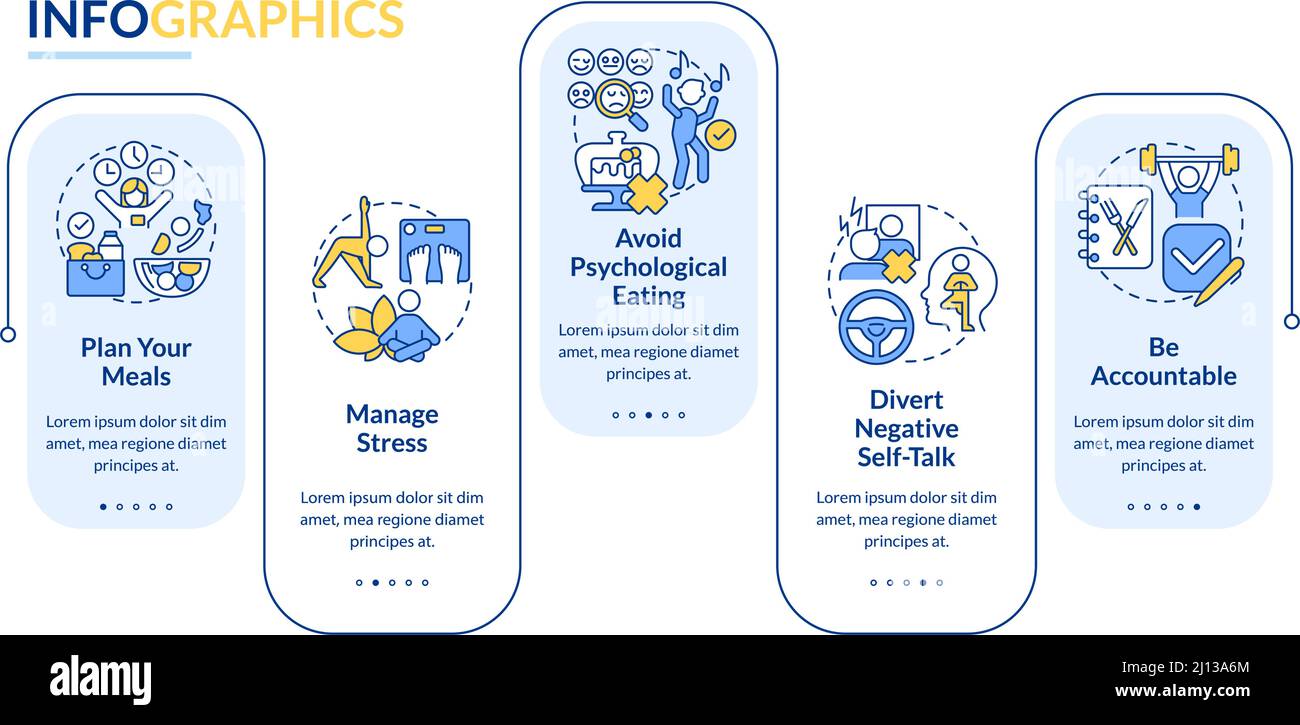 INFOGRAPHICS

Plan Your Meals

Lorem ipsum dolor sit dim amet, mea regione diamet principes at.

Manage Stress

Lorem ipsum dolor sit dim amet, mea regione diamet principes at.

Avoid Psychological Eating

Lorem ipsum dolor sit dim amet, mea regione diamet principes at.

Divert Negative Self-Talk

Lorem ipsum dolor sit dim amet, mea regione diamet principes at.

Be Accountable

Lorem ipsum dolor sit dim amet, mea regione diamet principes at.

alamy

Image ID: 2J13A6M
www.alamy.com