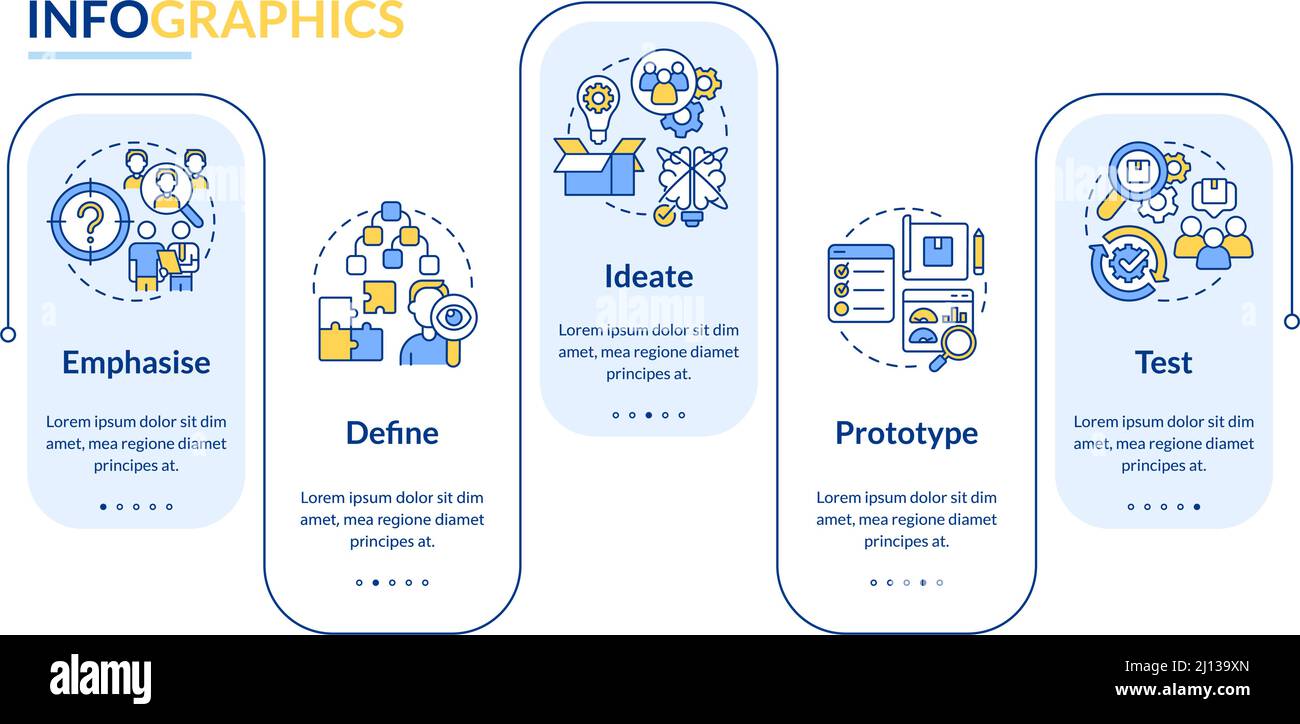 INFOGRAPHICS

Emphasise

Lorem ipsum dolor sit dim amet, mea regione diamet principes at.

Define

Lorem ipsum dolor sit dim amet, mea regione diamet principes at.

Ideate

Lorem ipsum dolor sit dim amet, mea regione diamet principes at.

Prototype

Lorem ipsum dolor sit dim amet, mea regione diamet principes at.

Test

Lorem ipsum dolor sit dim amet, mea regione diamet principes at.

alamy

Image ID: 2J139XN
www.alamy.com