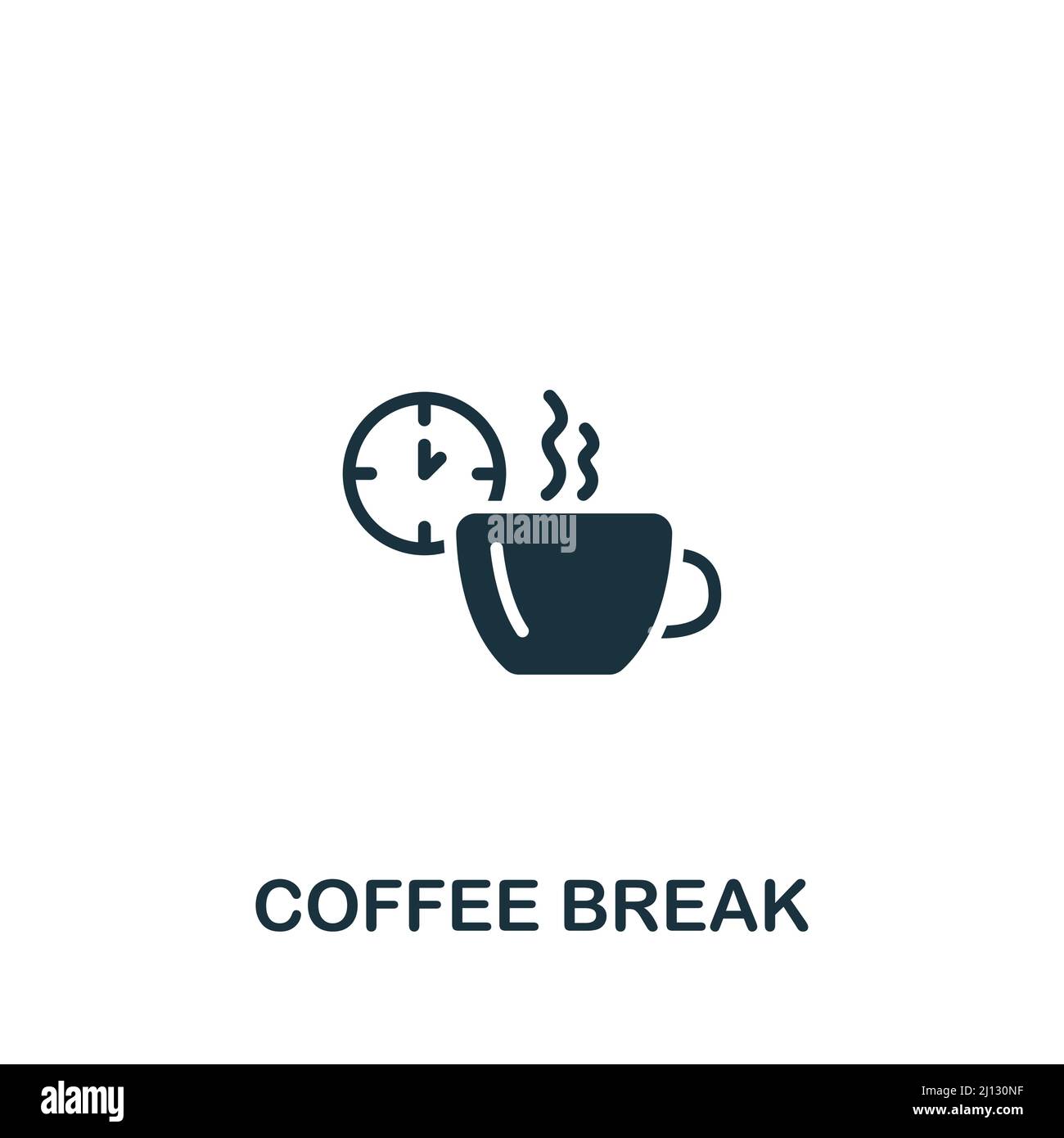 alamy

COFFEE BREAK

alamy

Image ID: 2J130NF
www.alamy.com