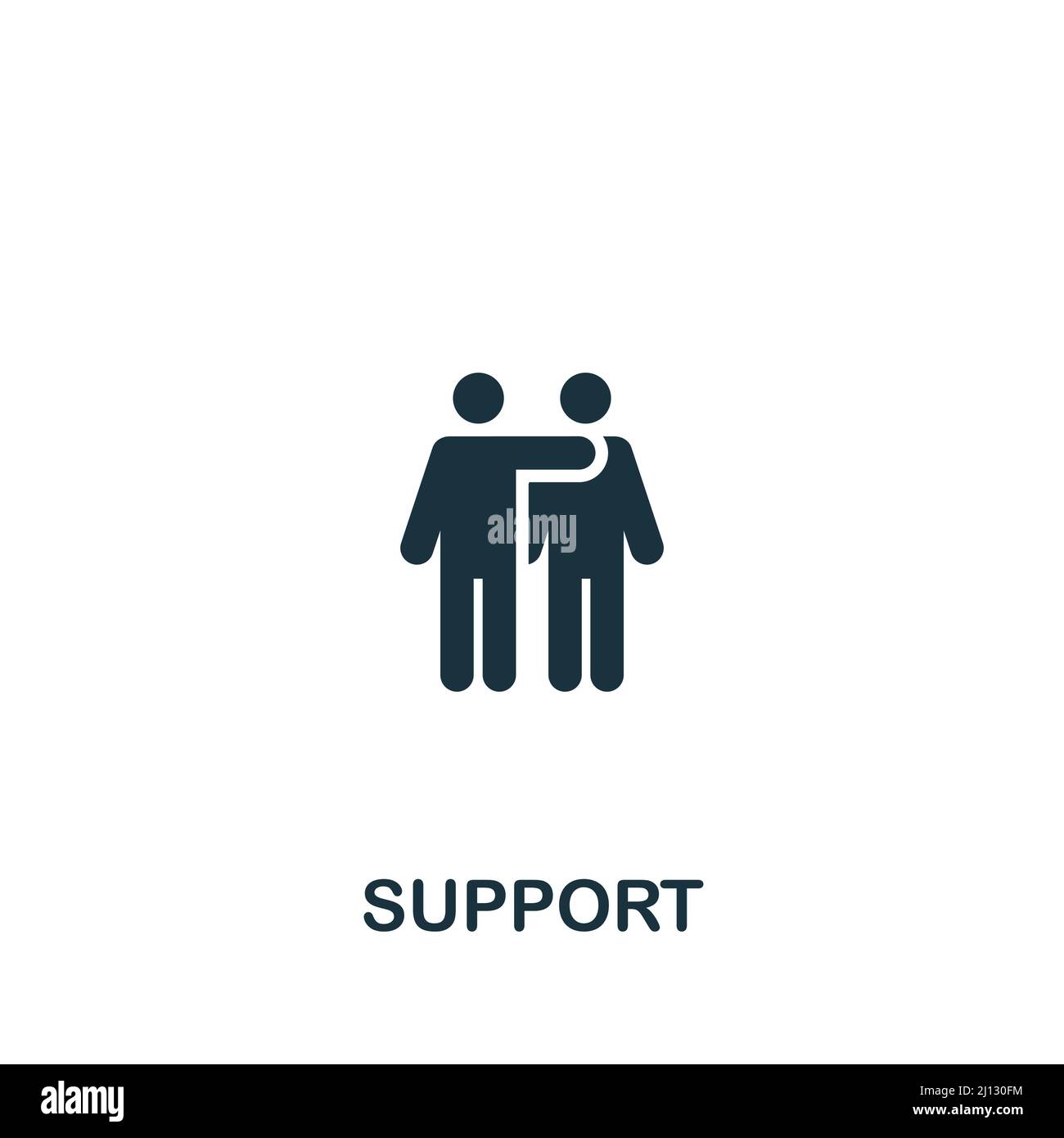 alamy

SUPPORT

alamy

Image ID: 2J130FM
www.alamy.com