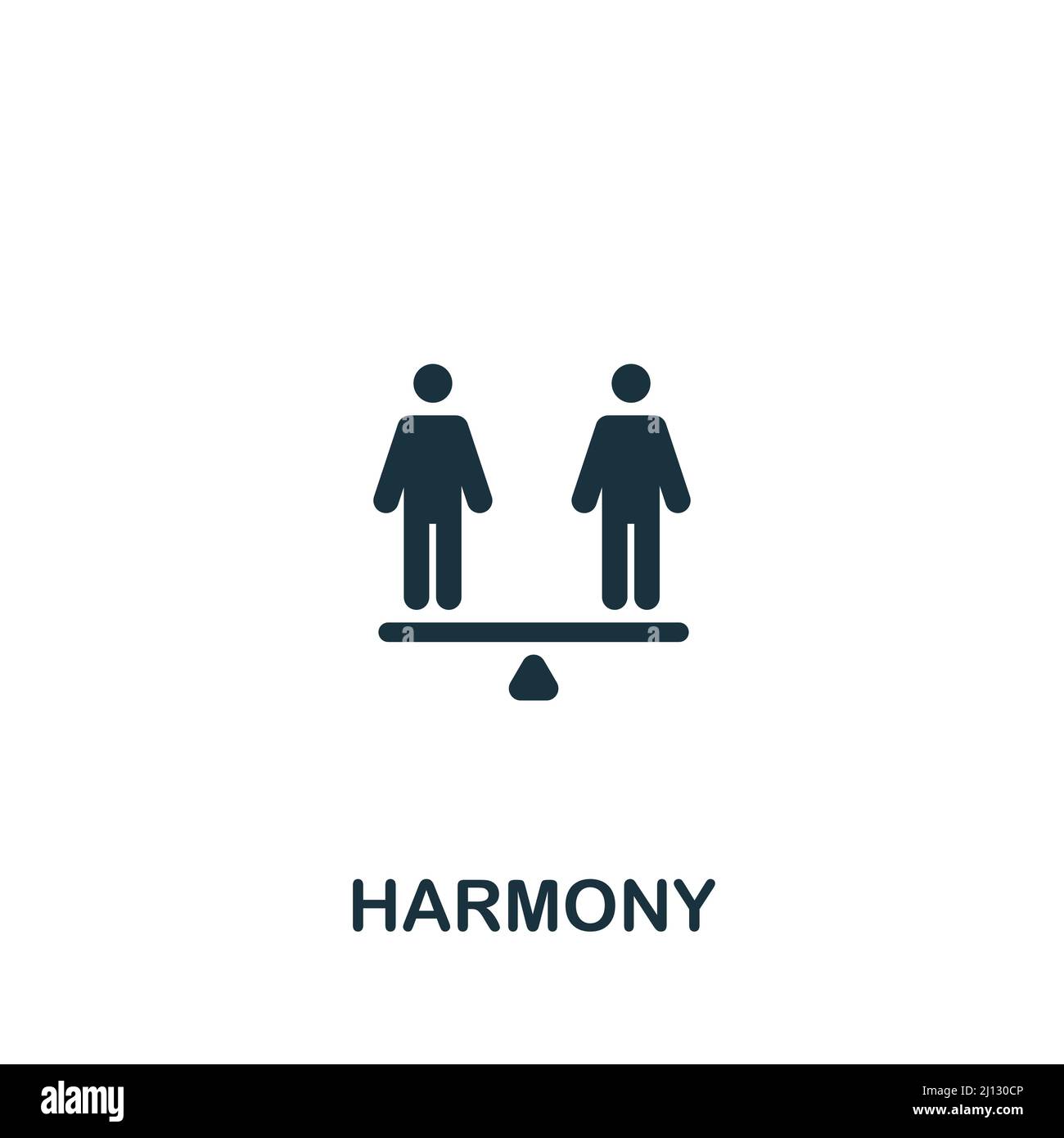 HARMONY

alamy

Image ID: 2J130CP
www.alamy.com