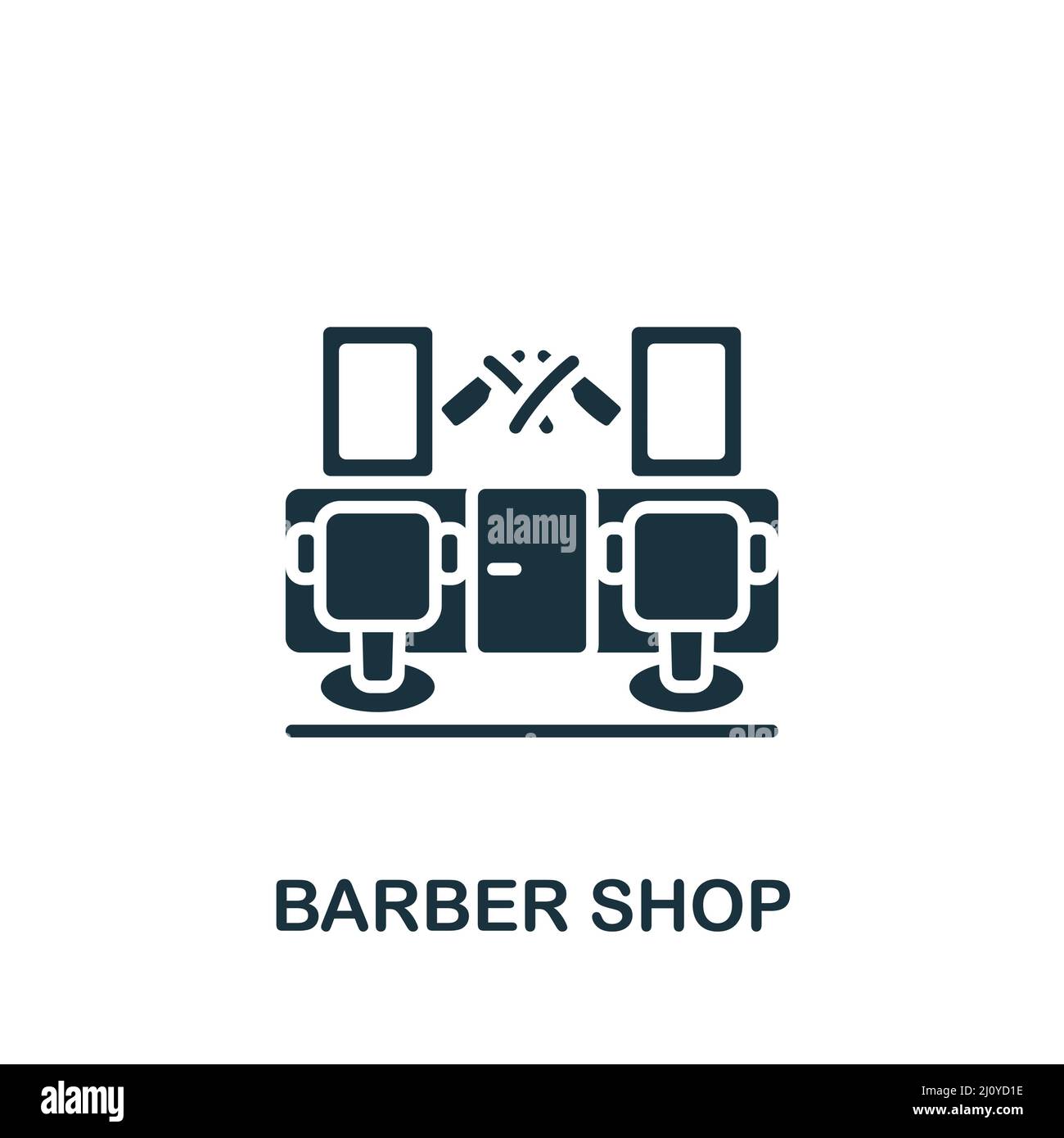 alamy

BARBER SHOP

alamy

Image ID: 2J0YD1E
www.alamy.com